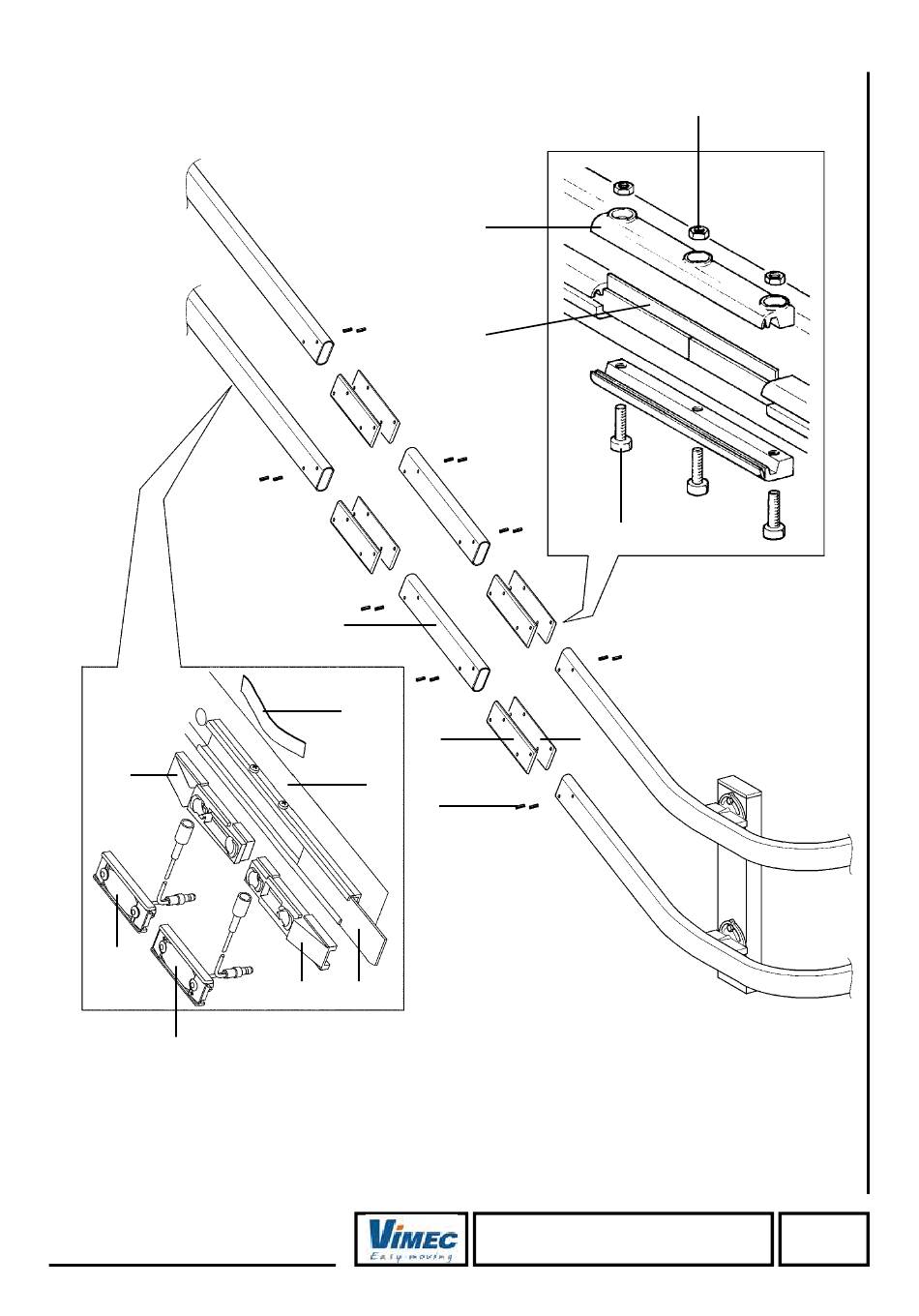 VIMEC
Easy moving