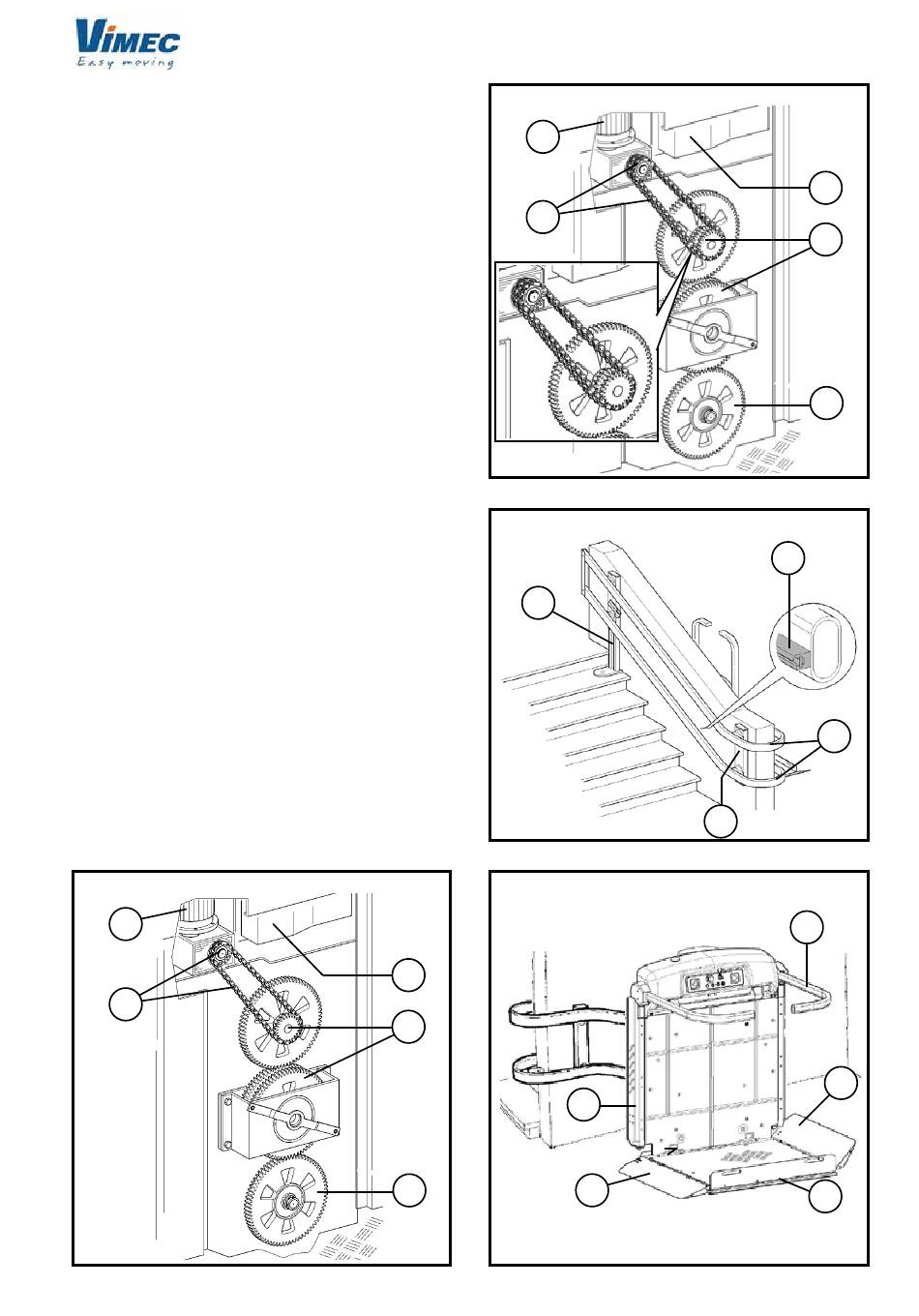 VIMEC
Easy moving