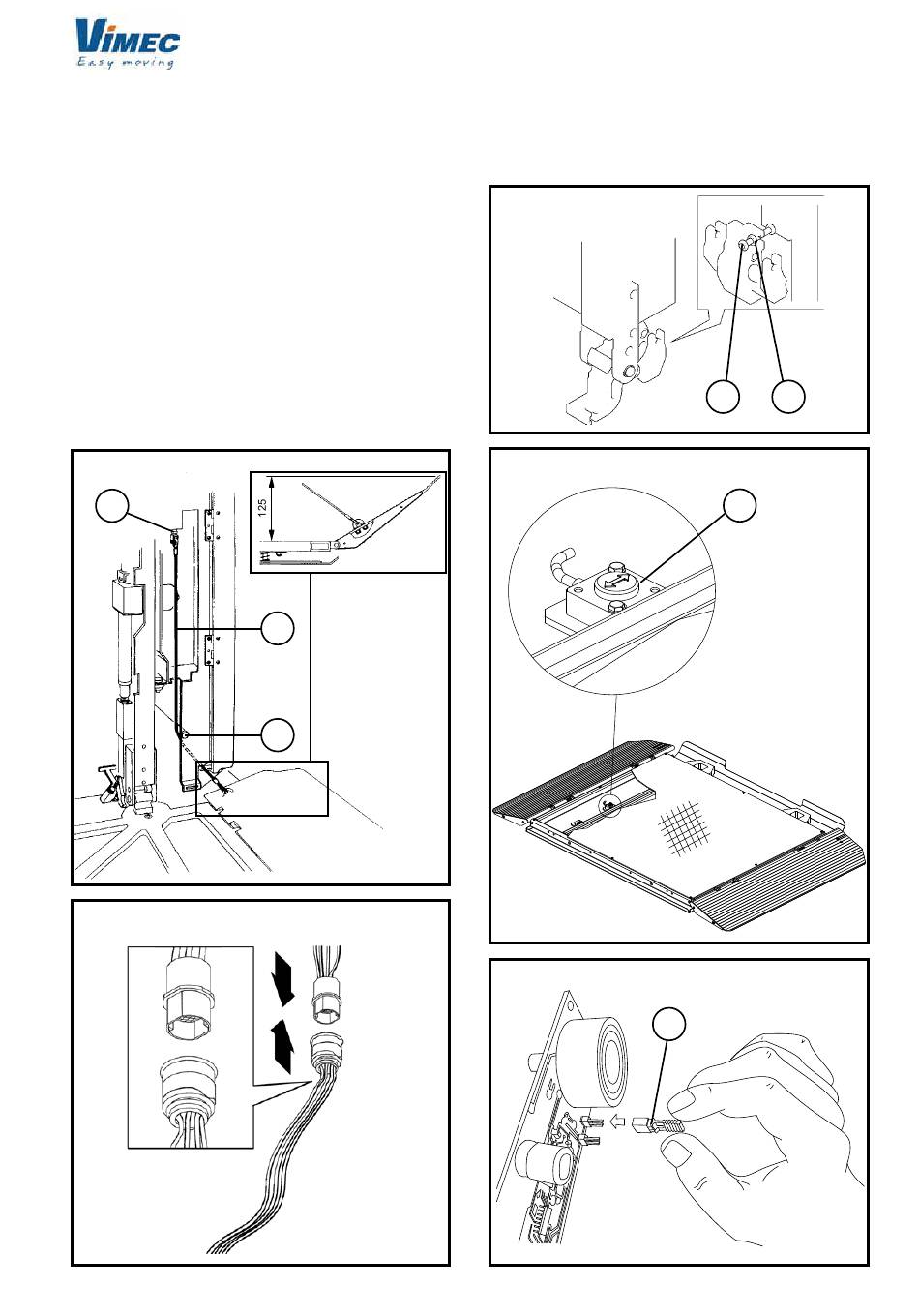 VIMEC
Easy moving

125