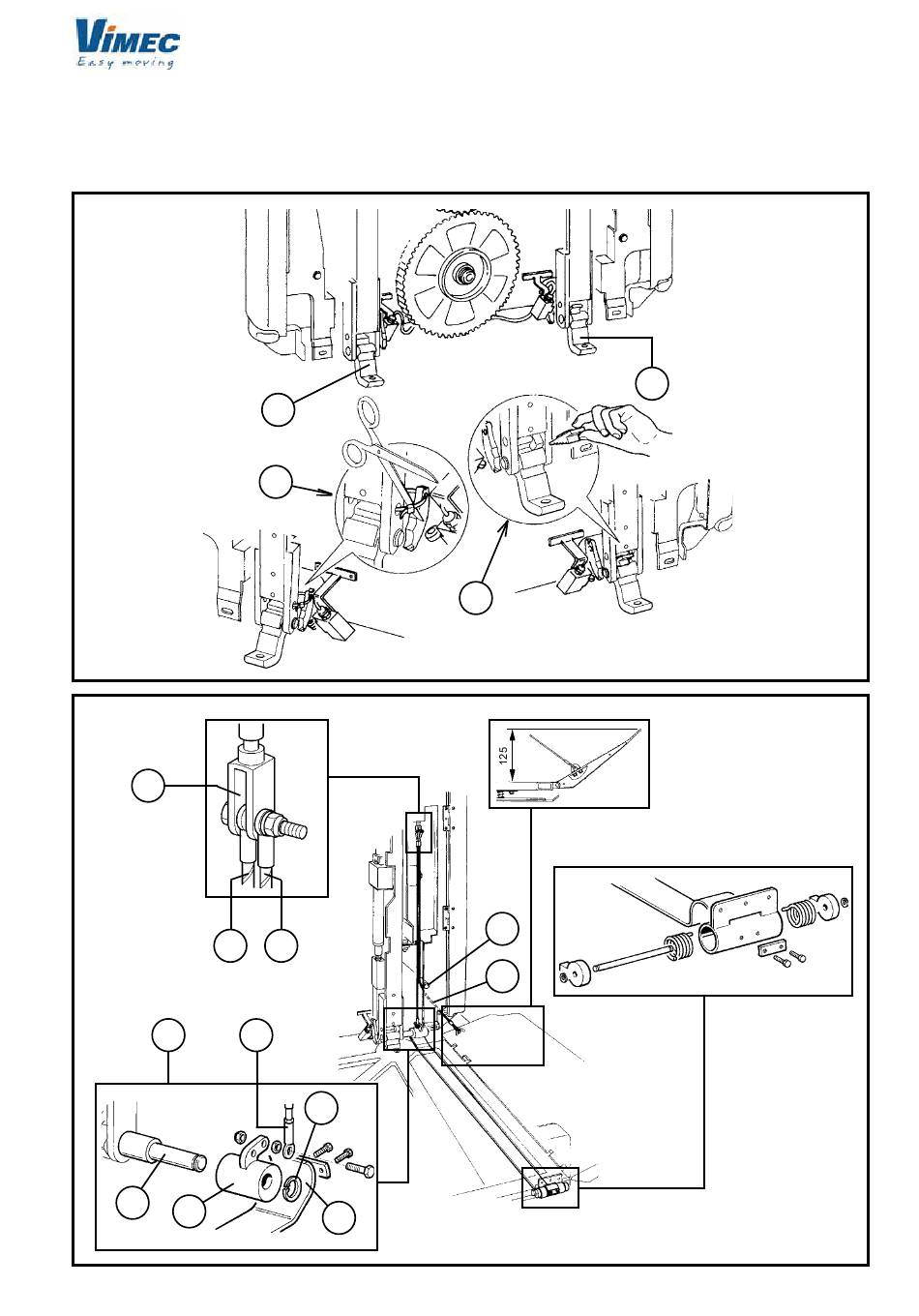 VIMEC
Easy moving

125