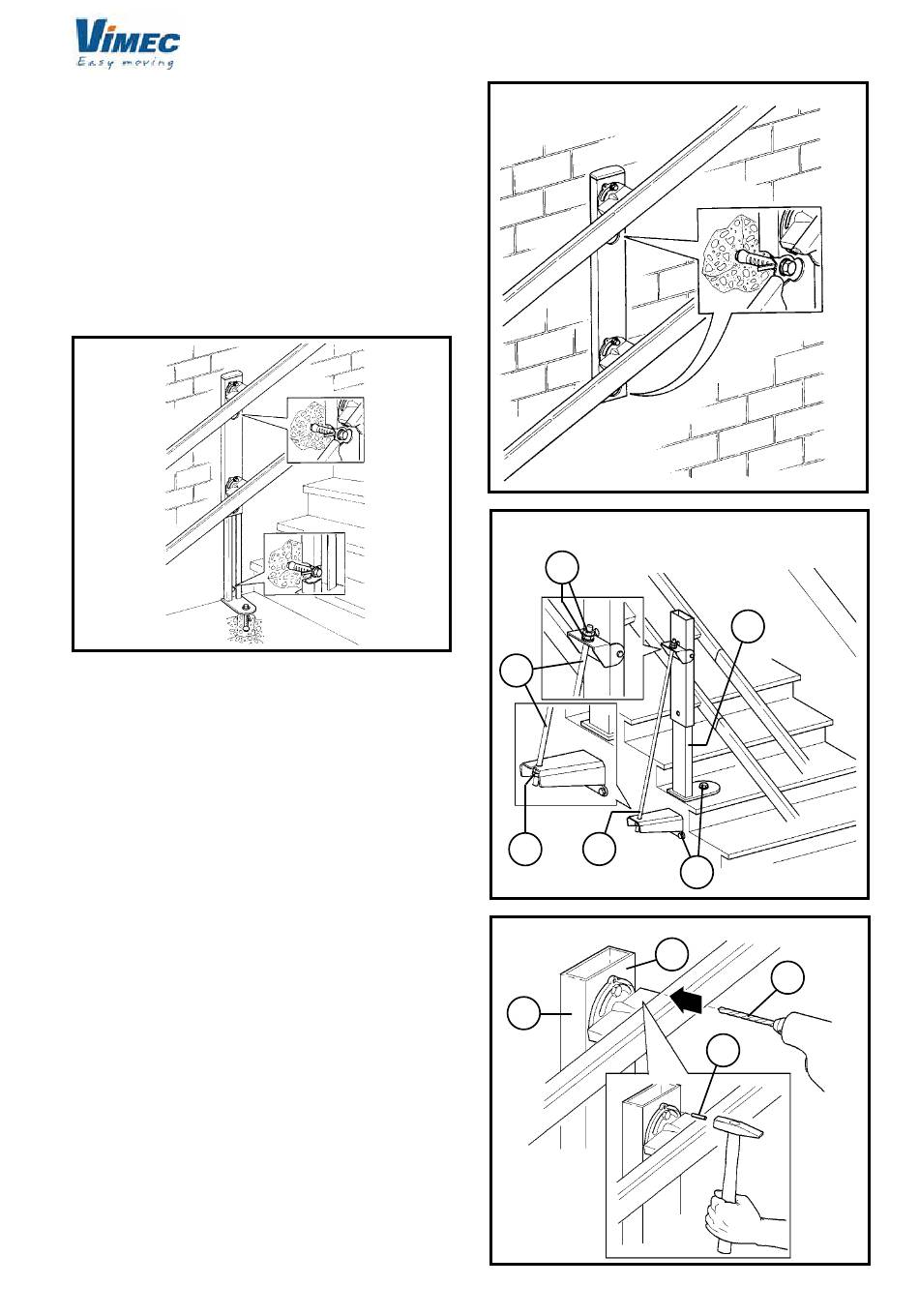 VIMEC
Easy moving