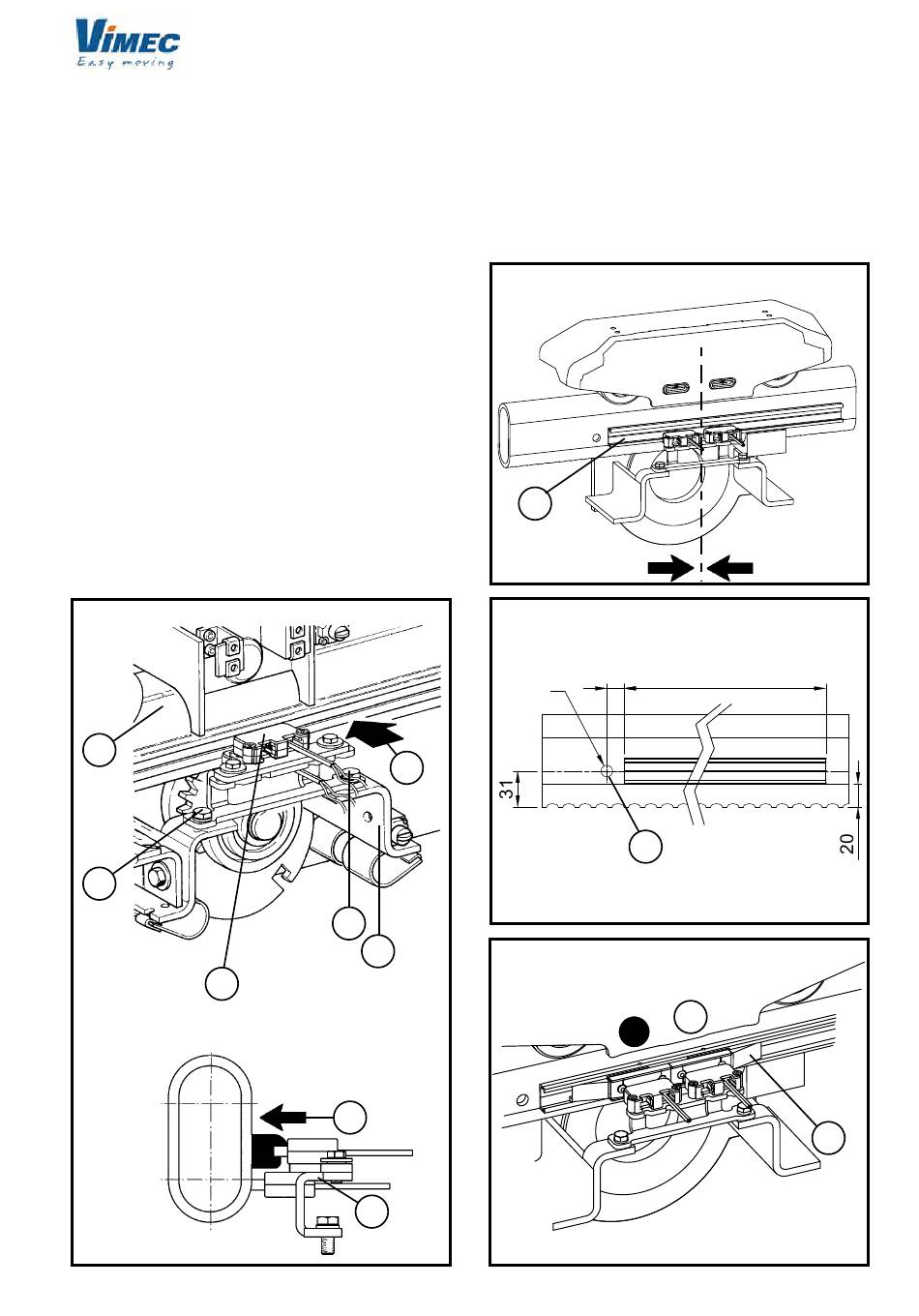 VIMEC
Easy moving

31

20