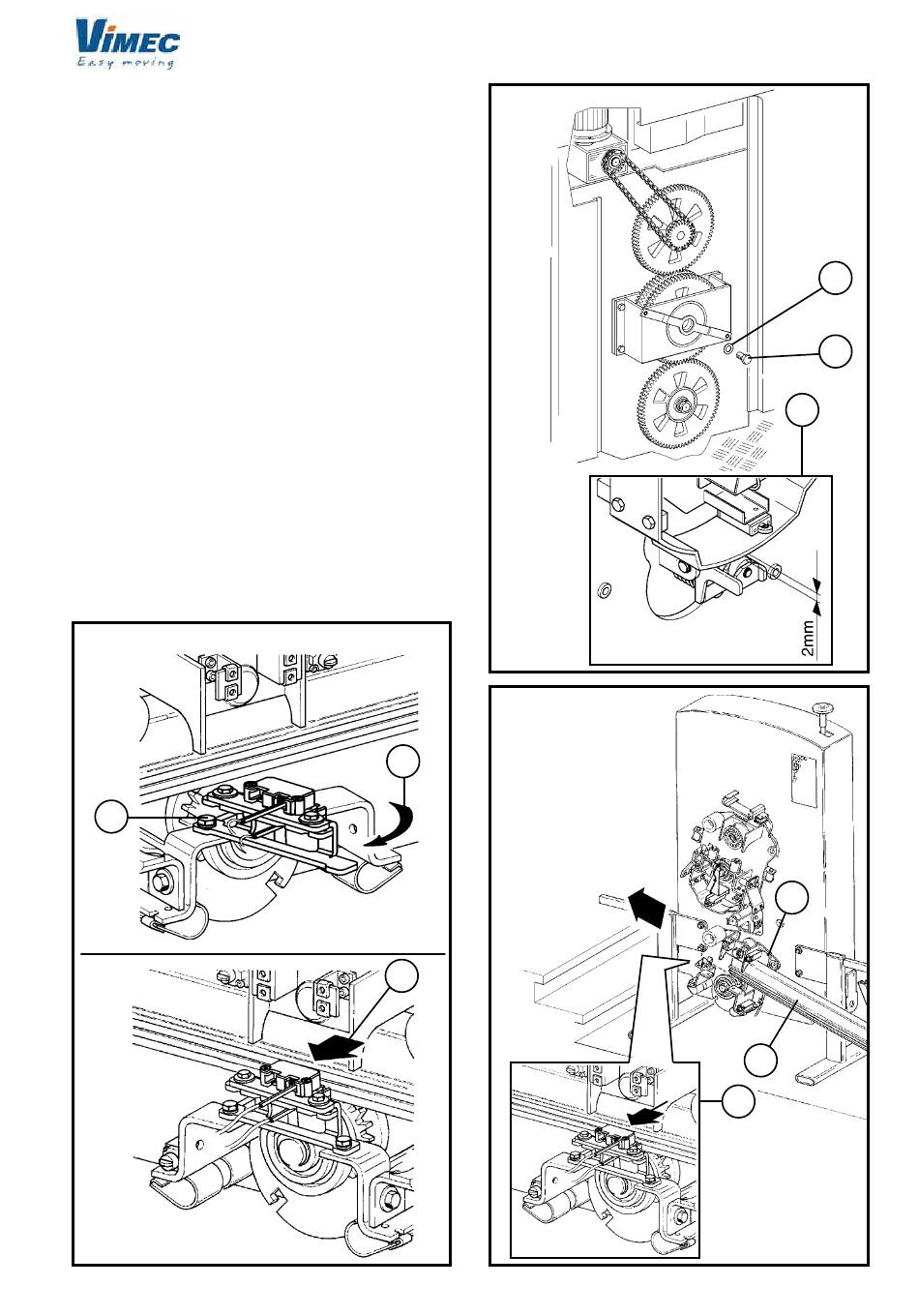 VIMEC
Easy moving

2mm