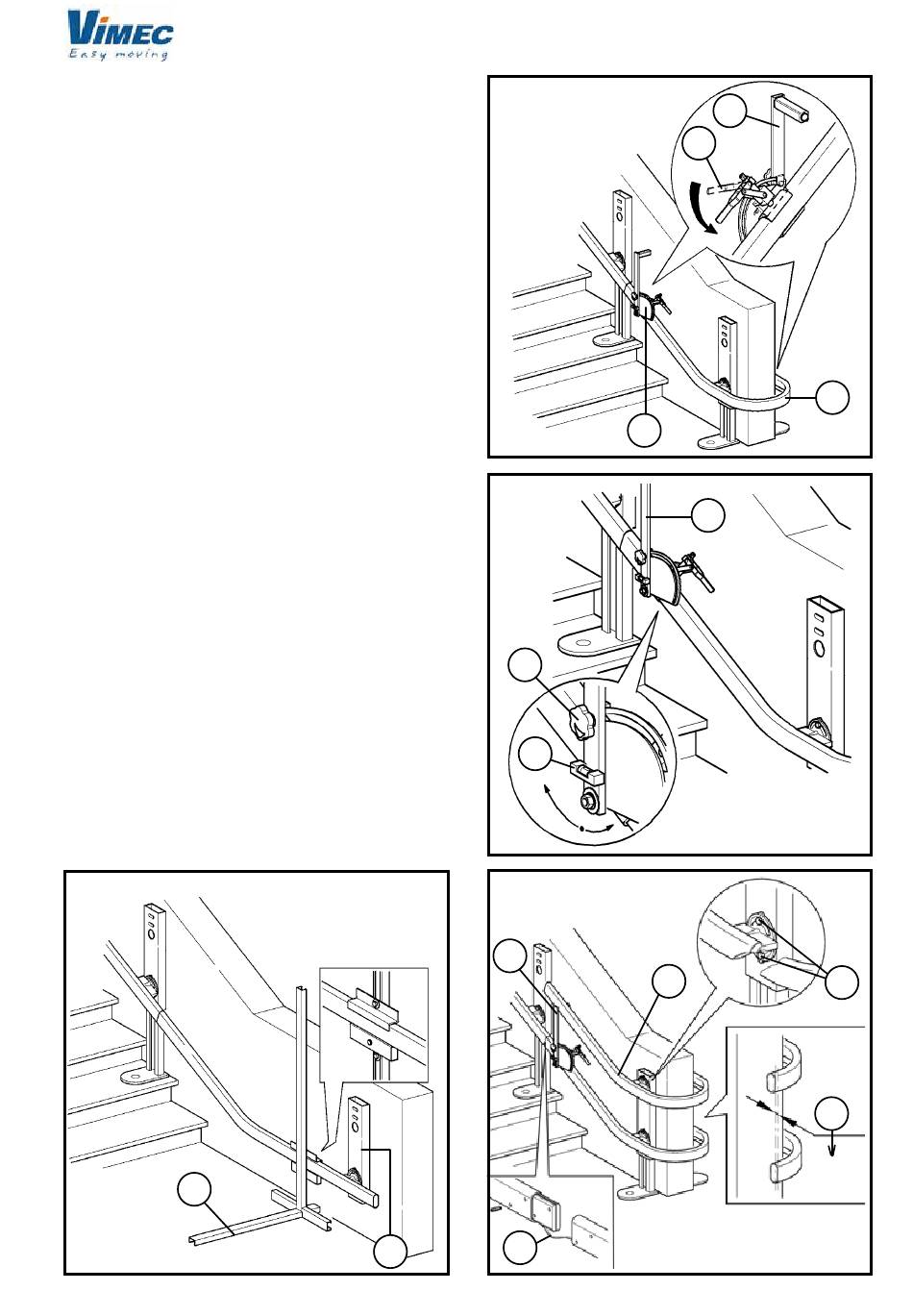 VIMEC
Easy moving