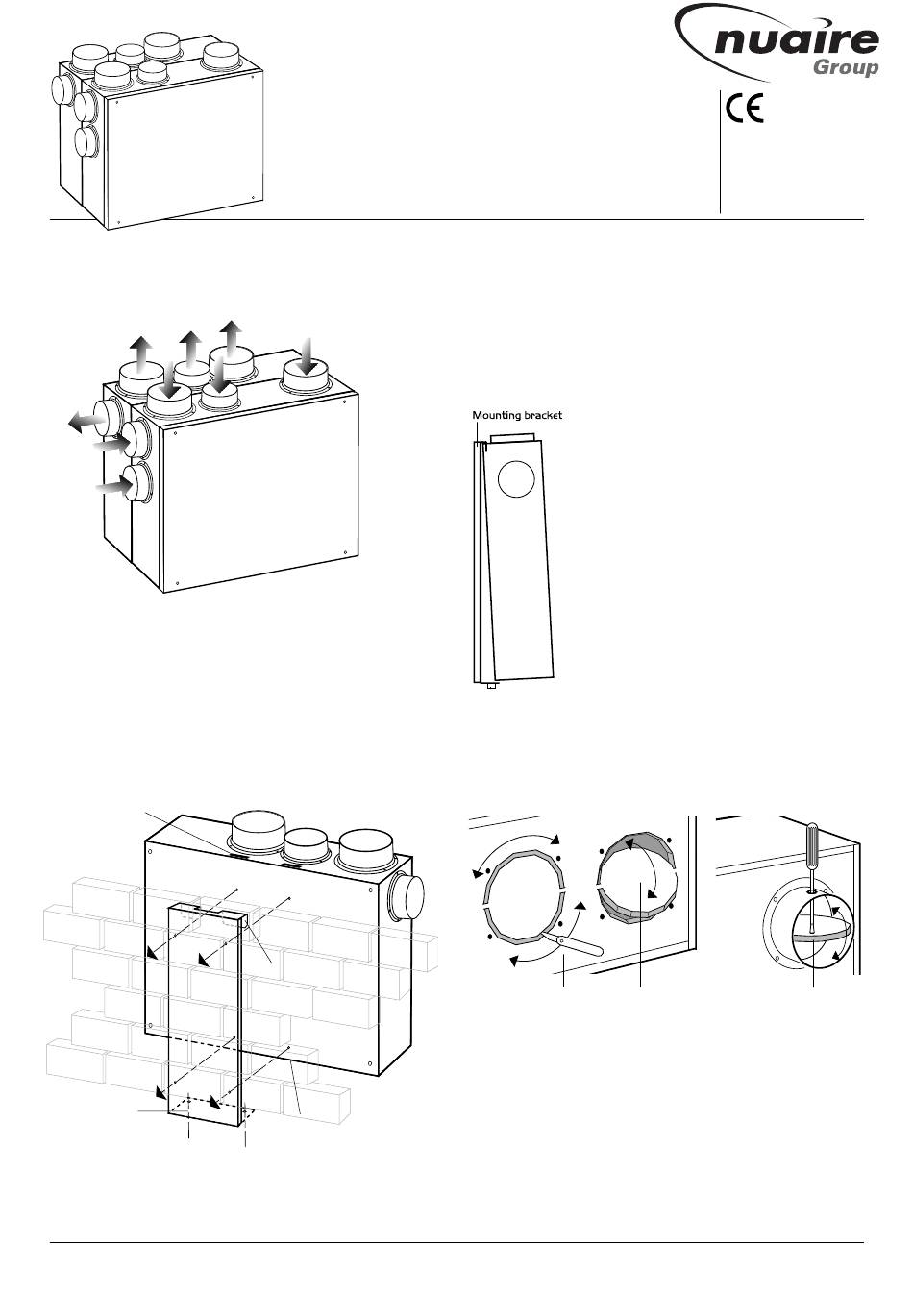 nuaire Group

CE

Mounting bracket