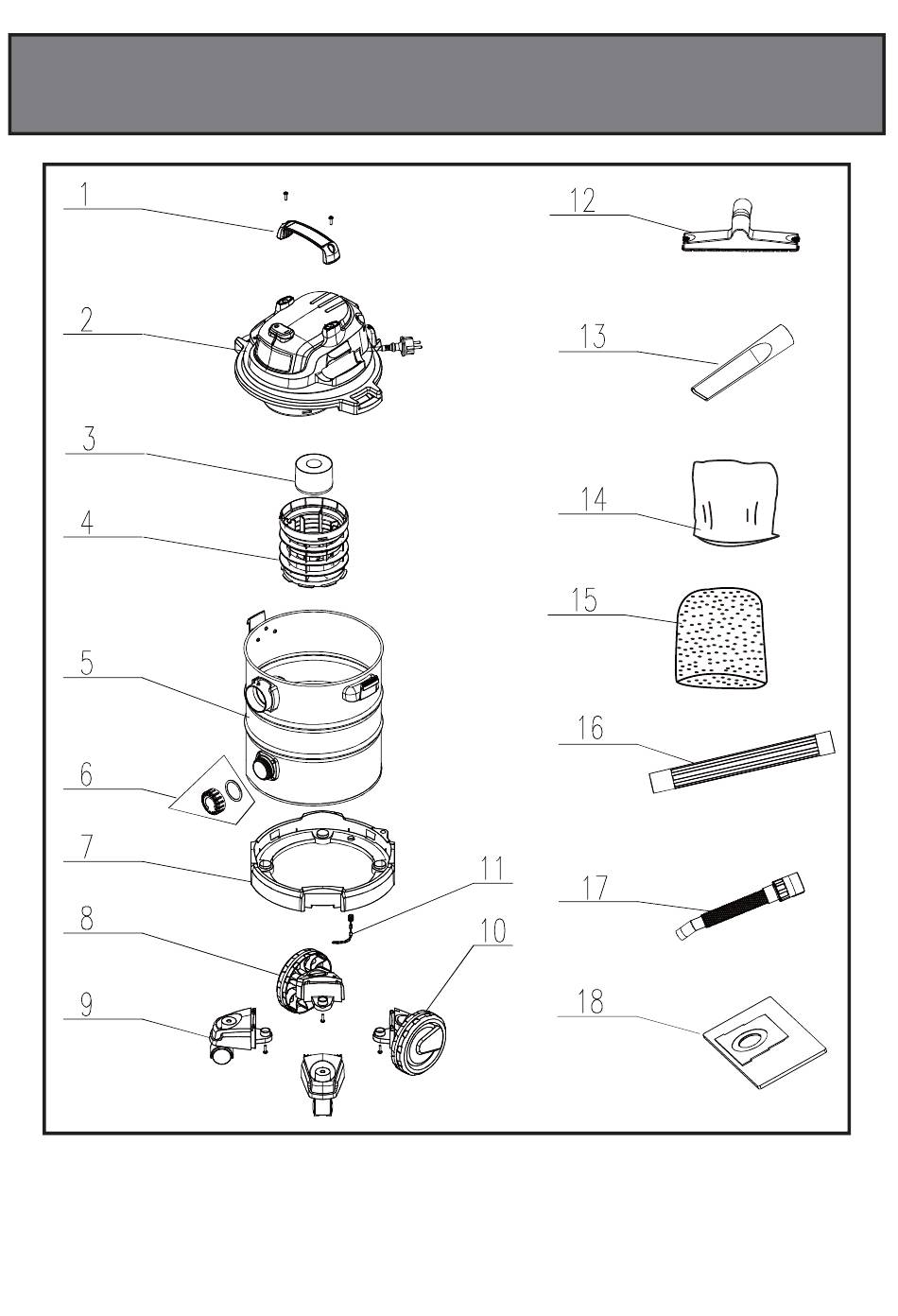 1
2
3
4
5
6
7
8
9
11
10
12
13
14
15
16
17
18