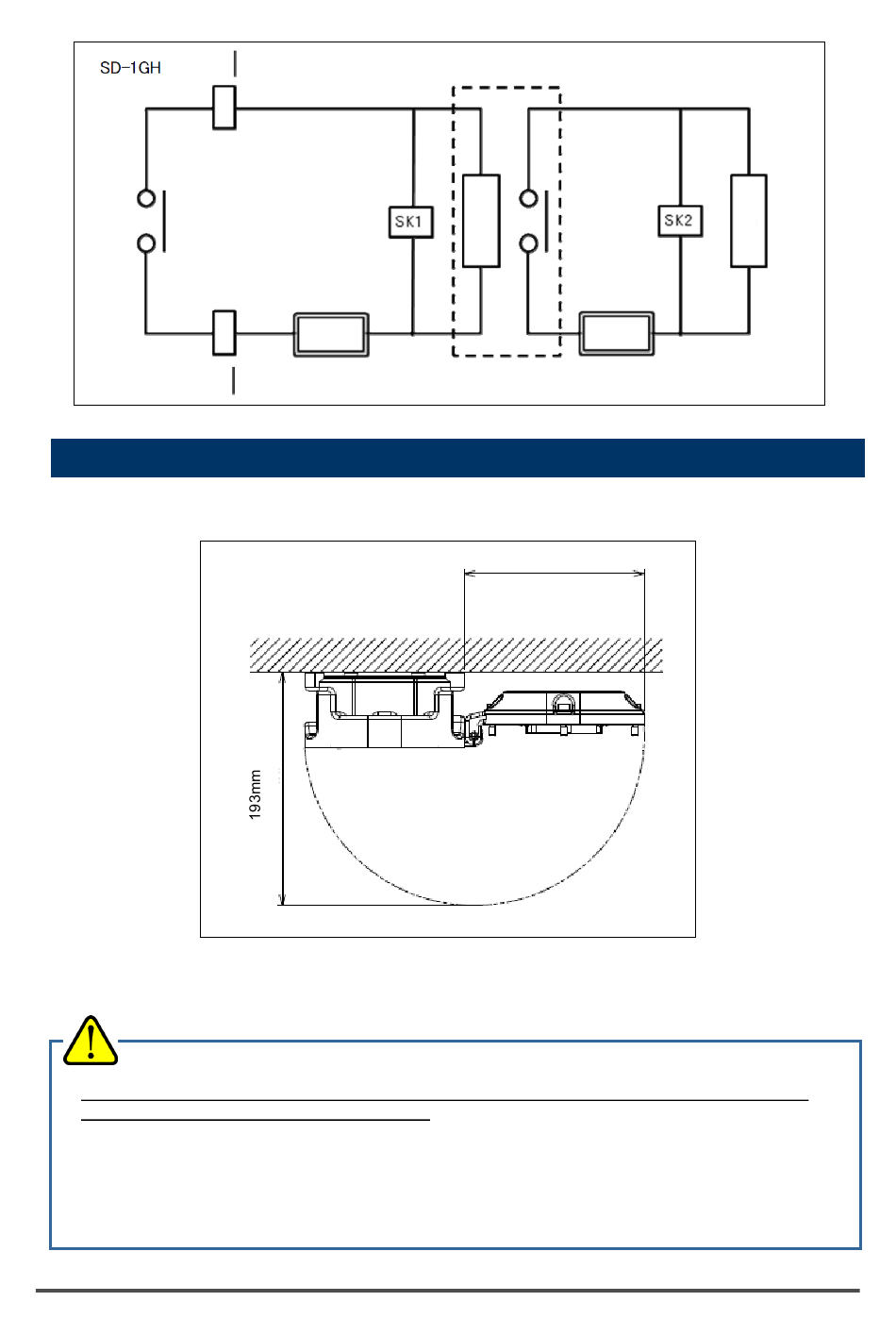 SD-1GH

SK1

SK2

193mm