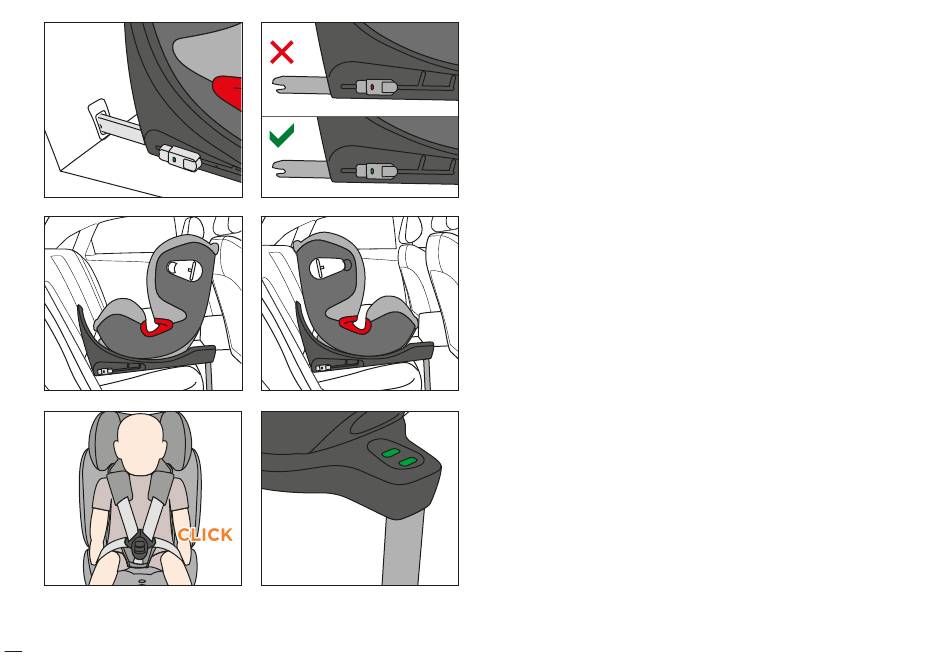 CLICK