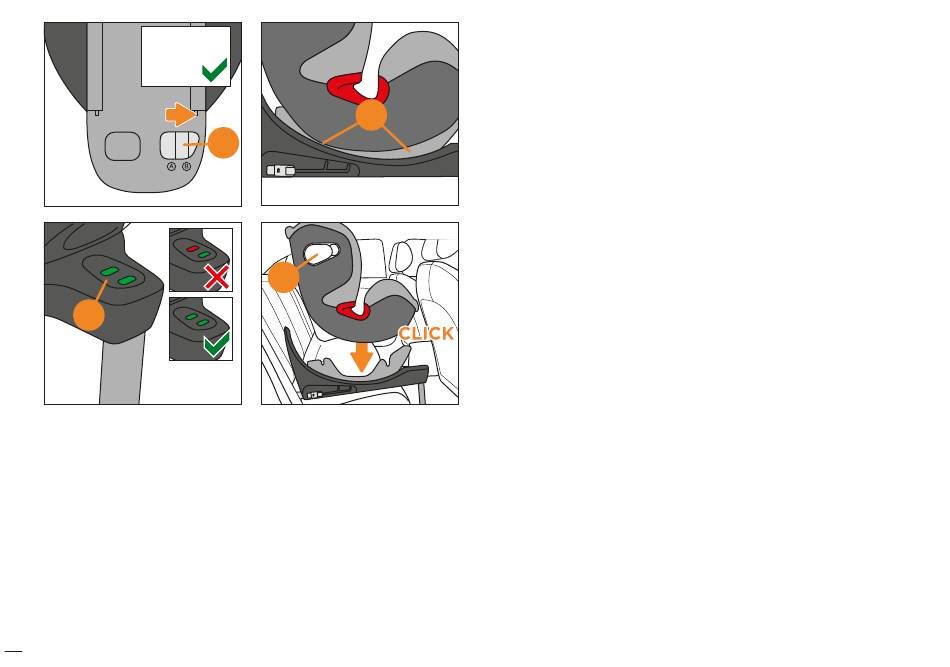 A B

CLICK