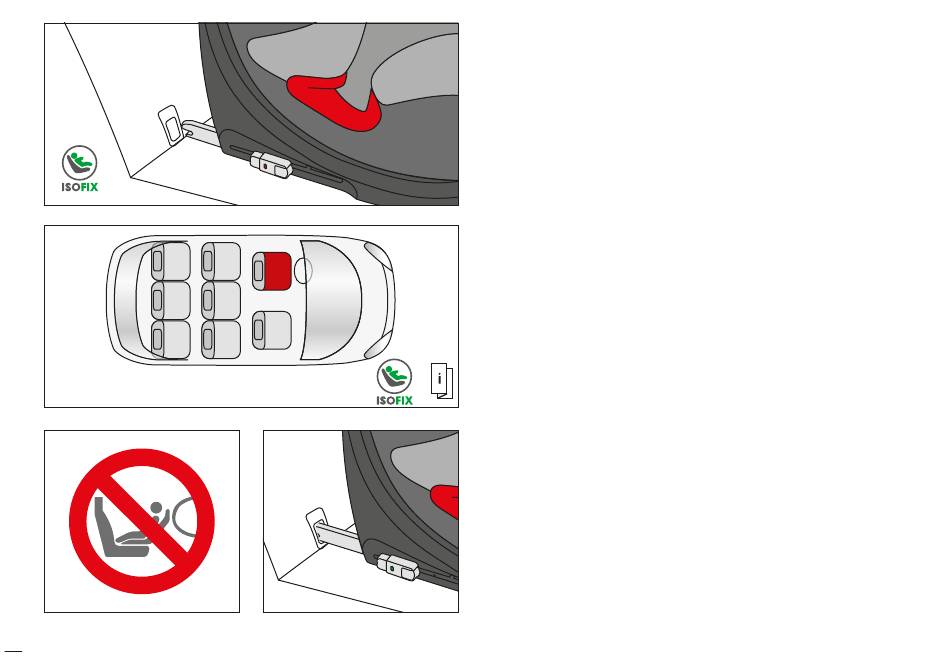 ISOFIX

ISOFIX

i