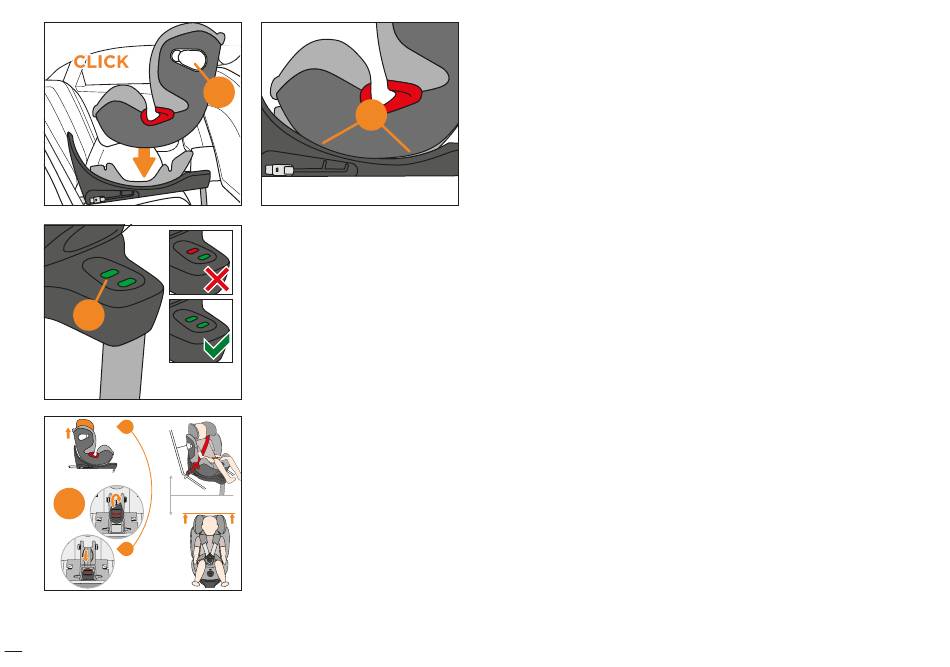 CLICK