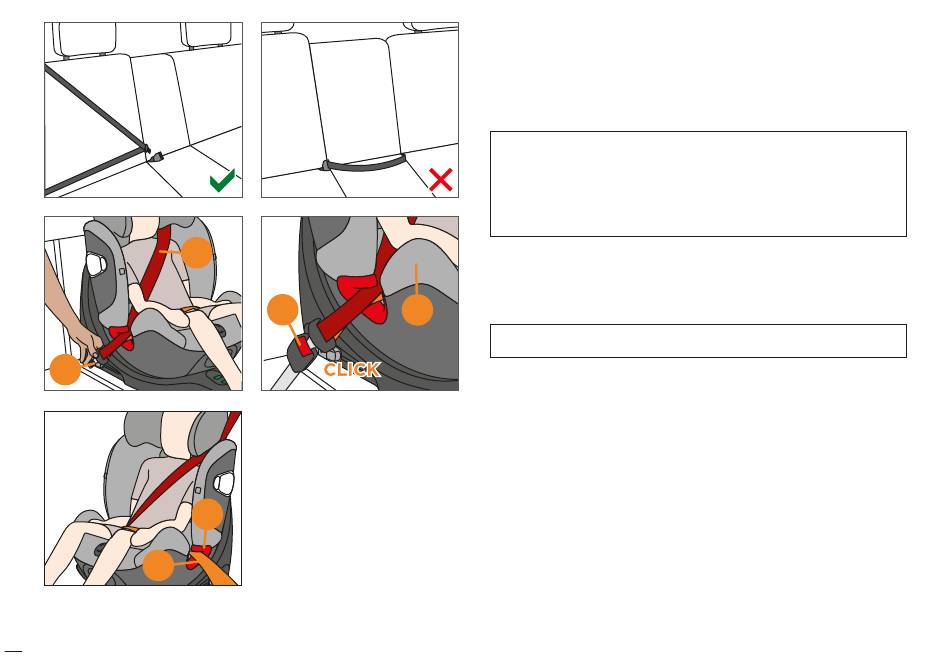 CLICK