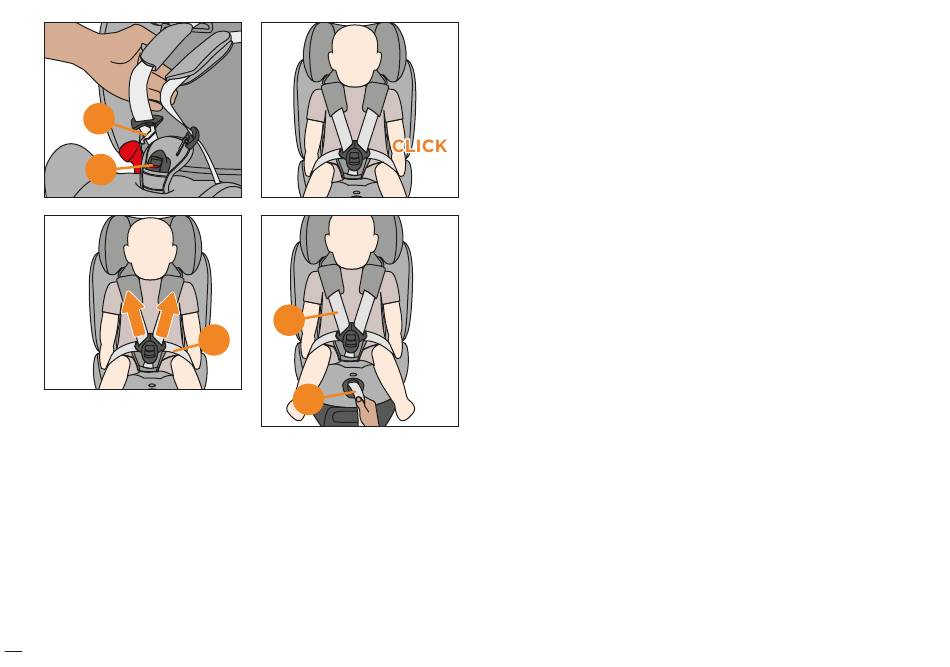 CLICK