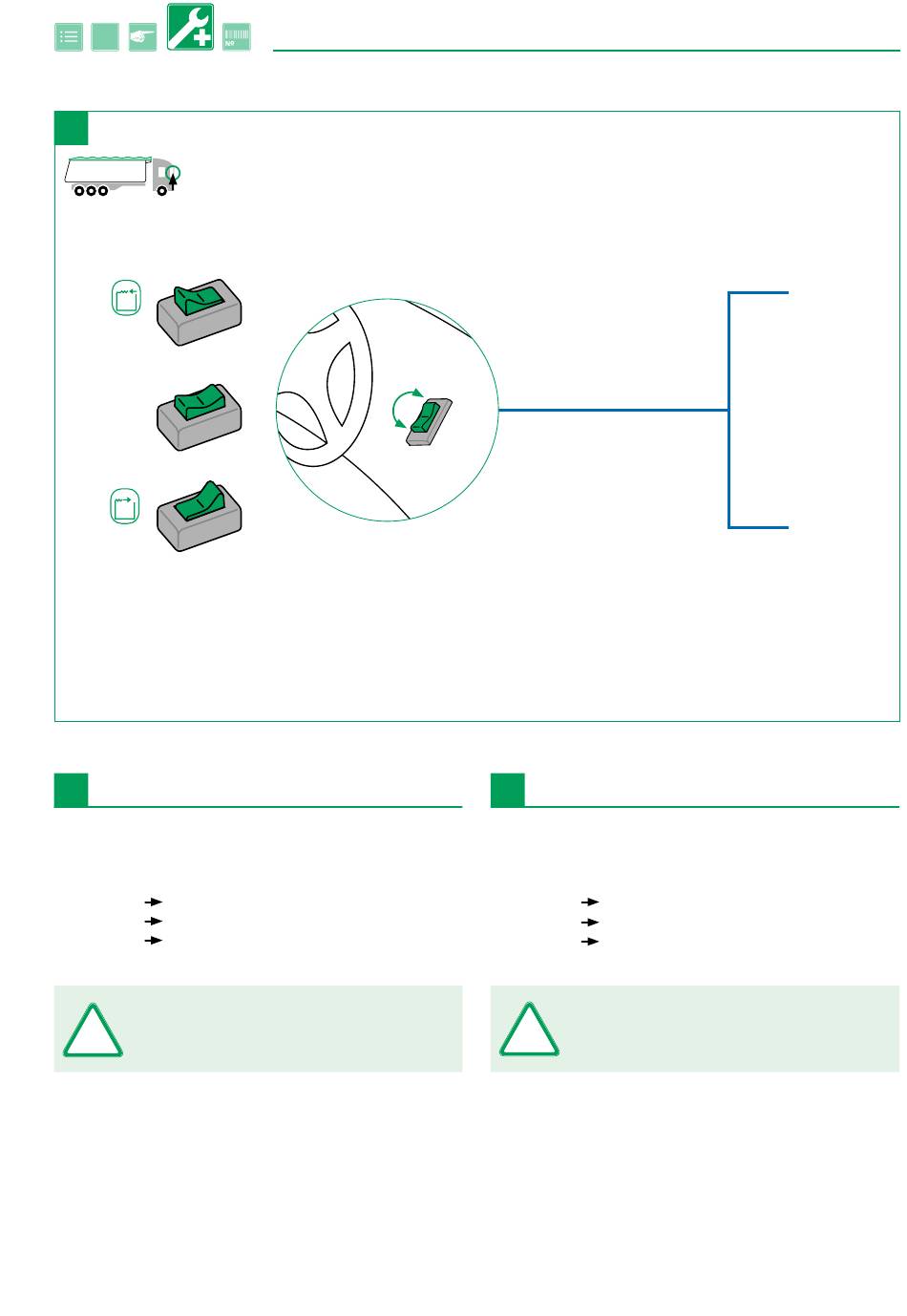 №