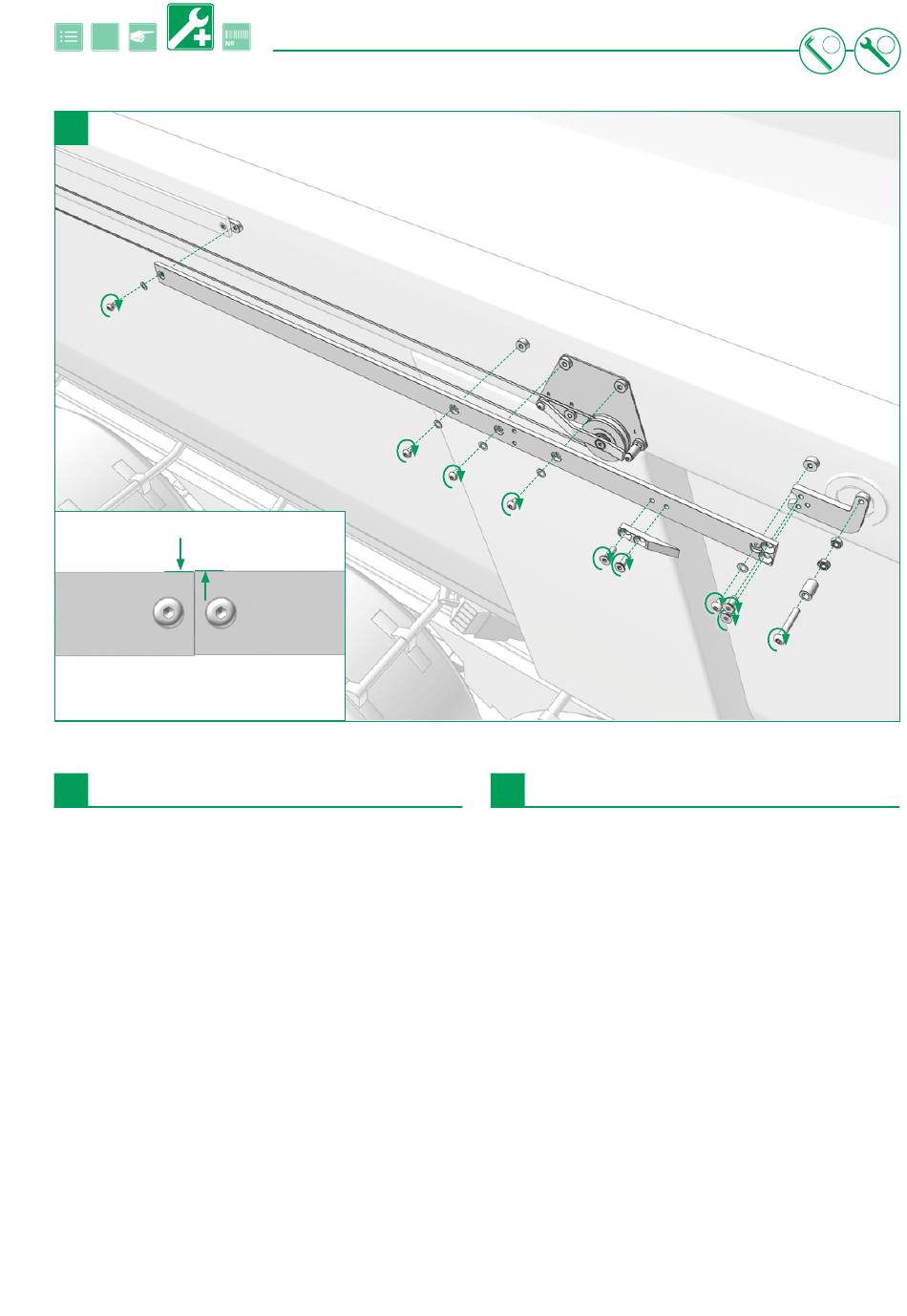 №