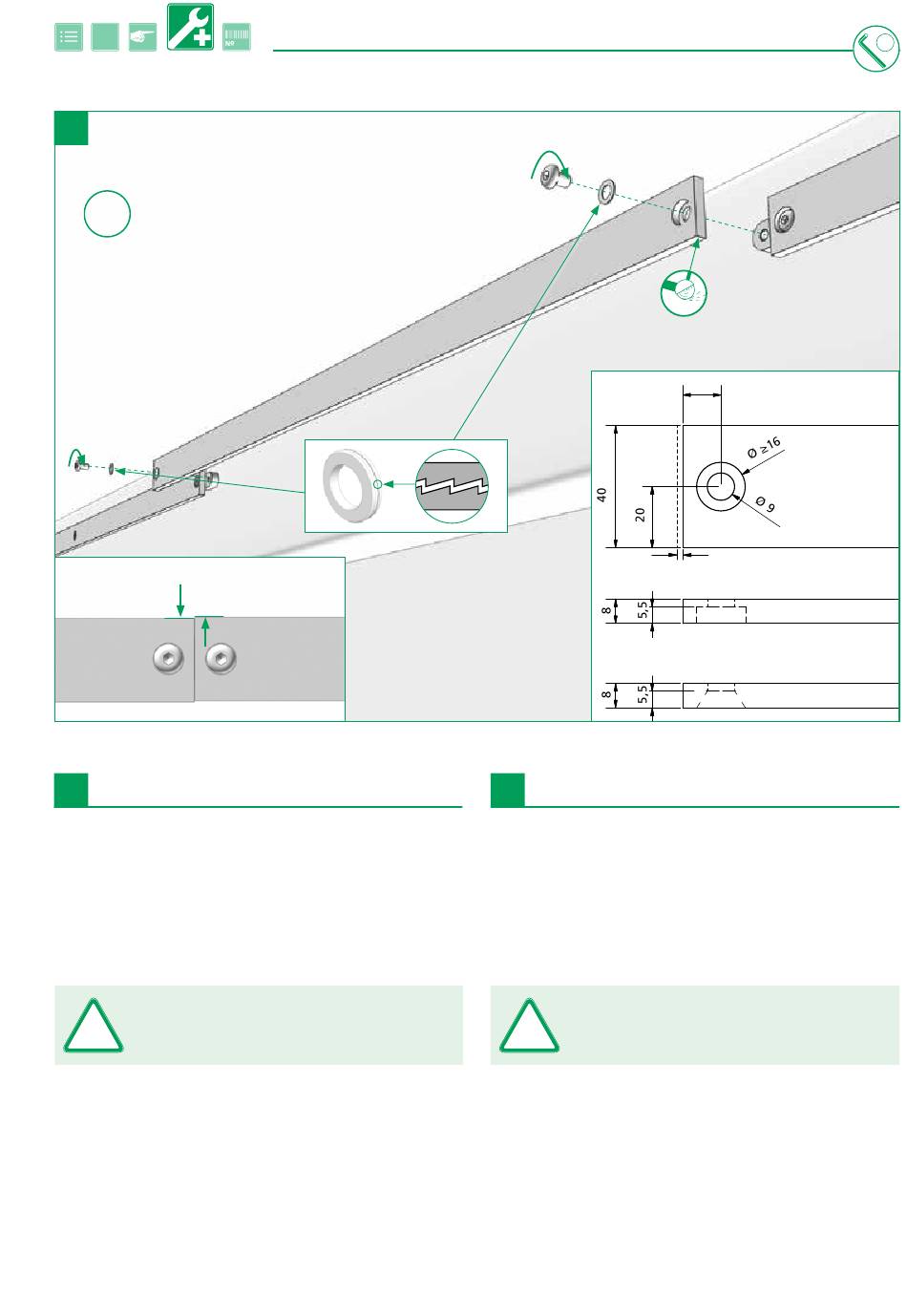 №

Ø ≥16

Ø 9

40

20

8

5,5

8

5,5