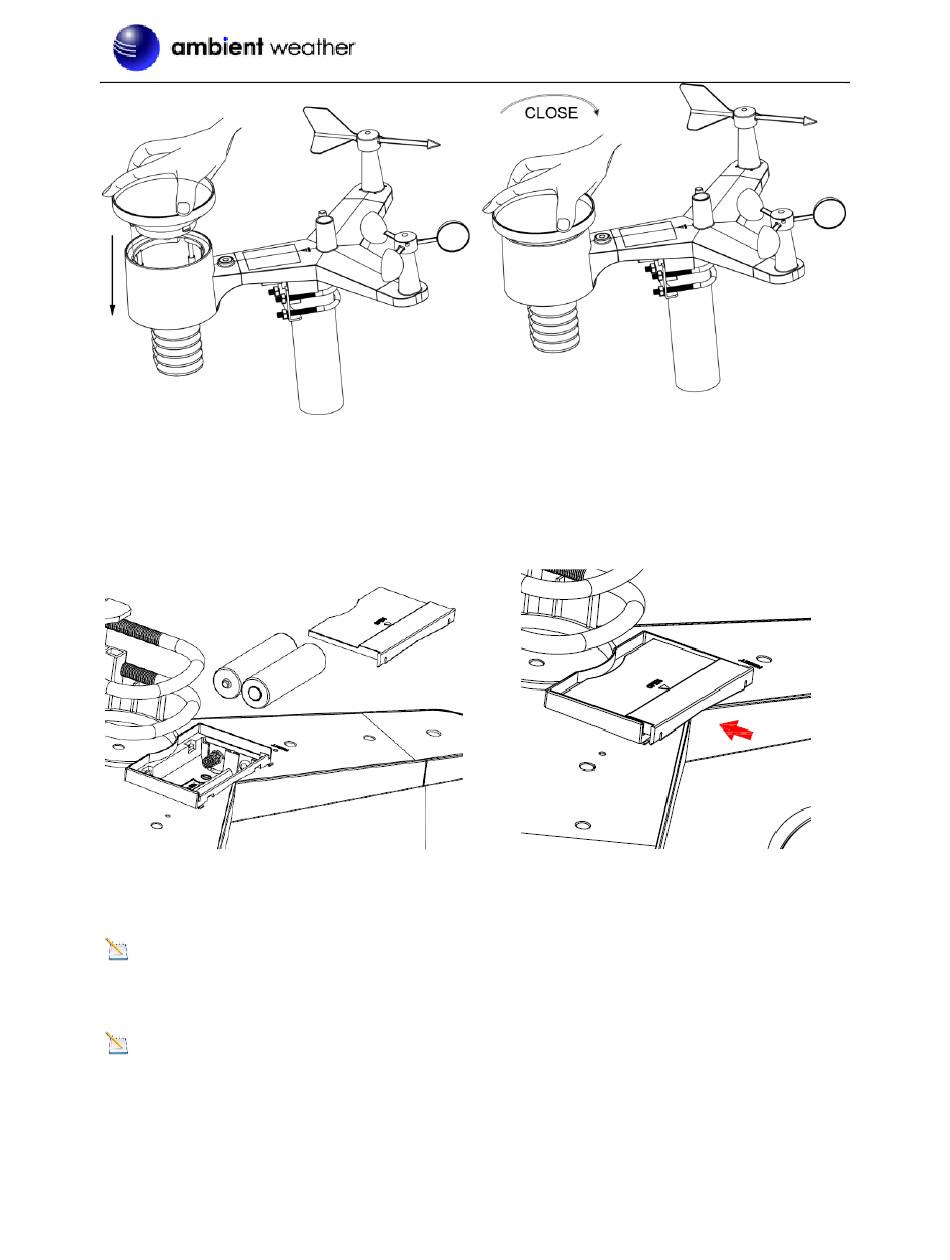 ambient weather

CLOSE