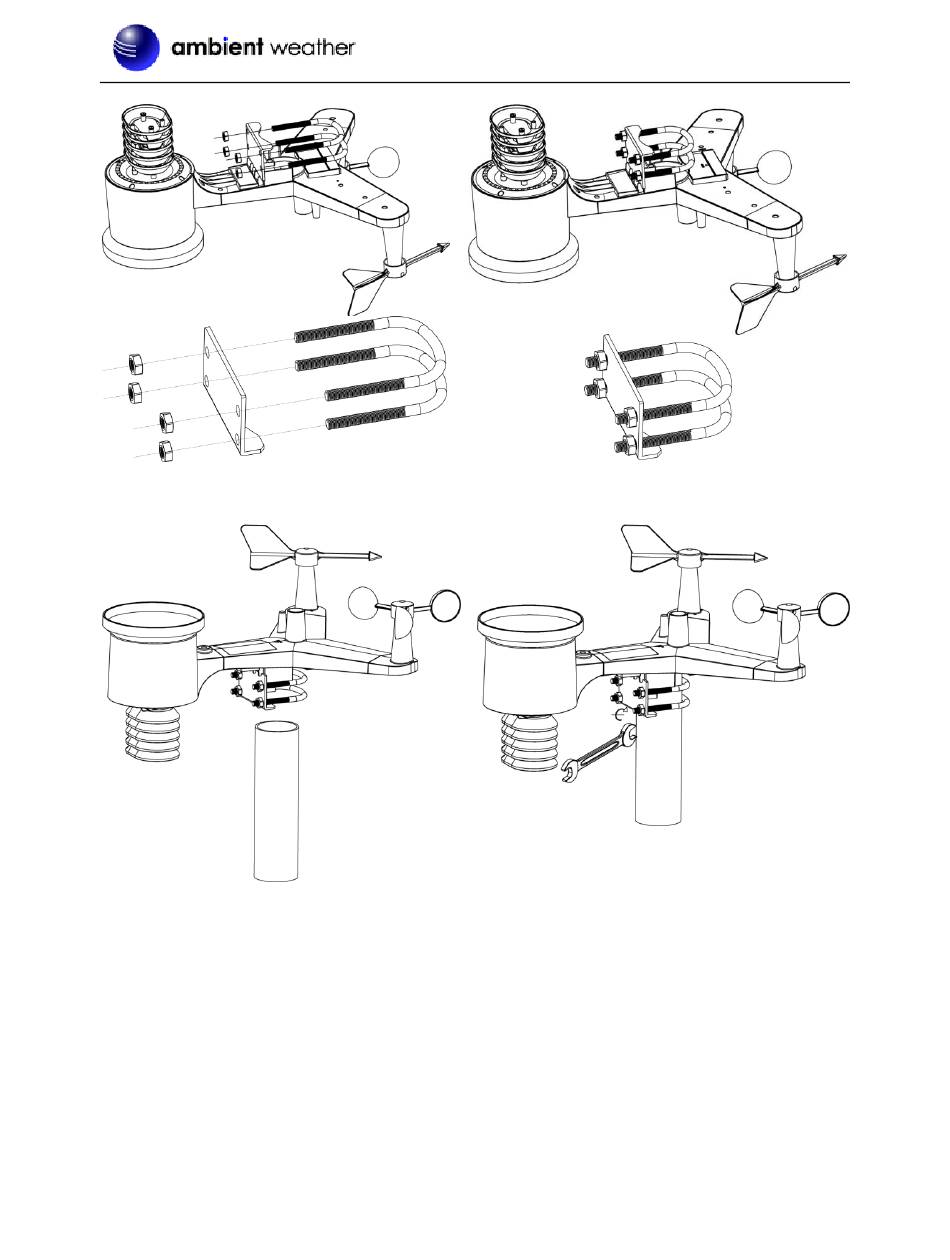 ambient weather