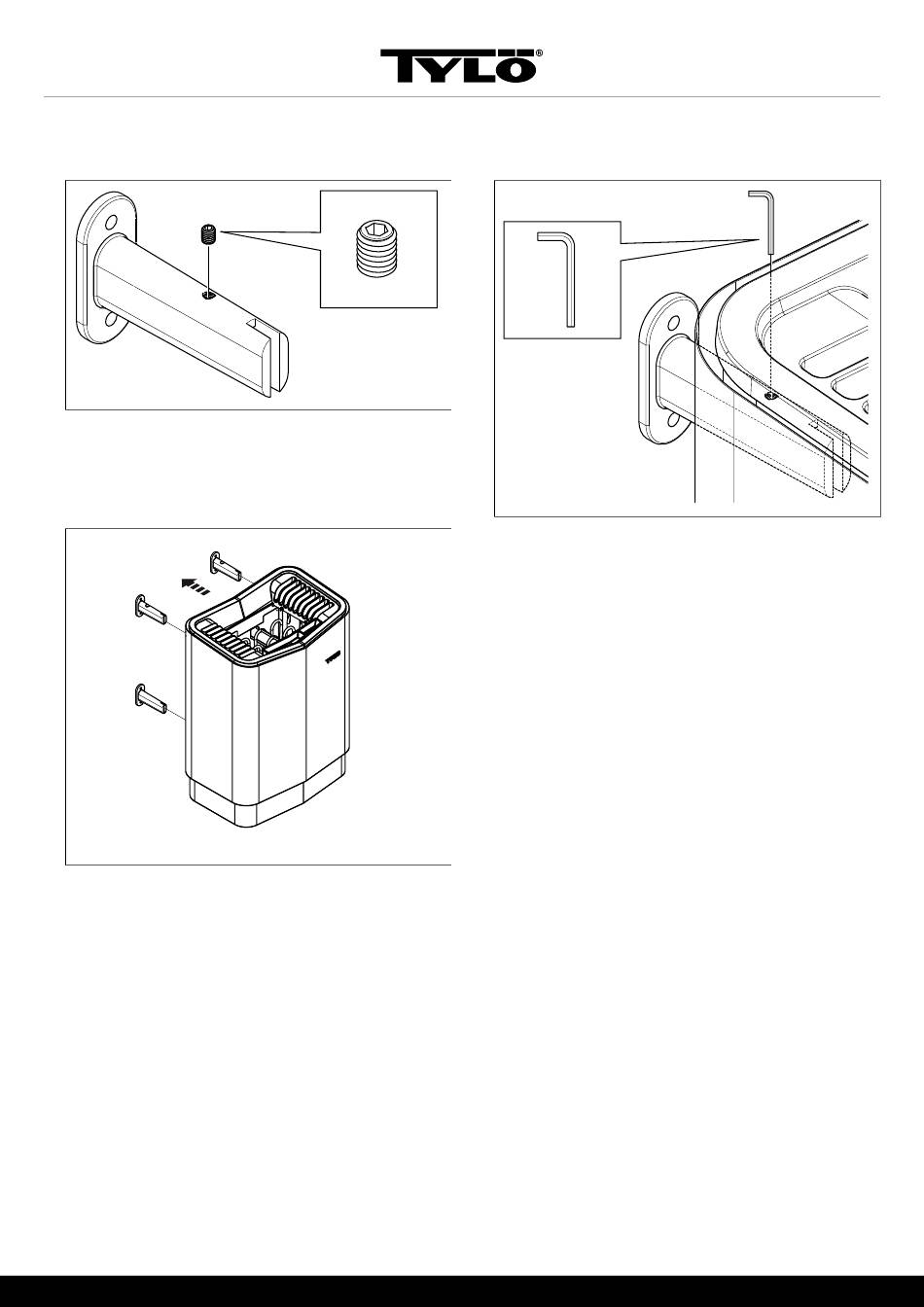 TYLÖ®