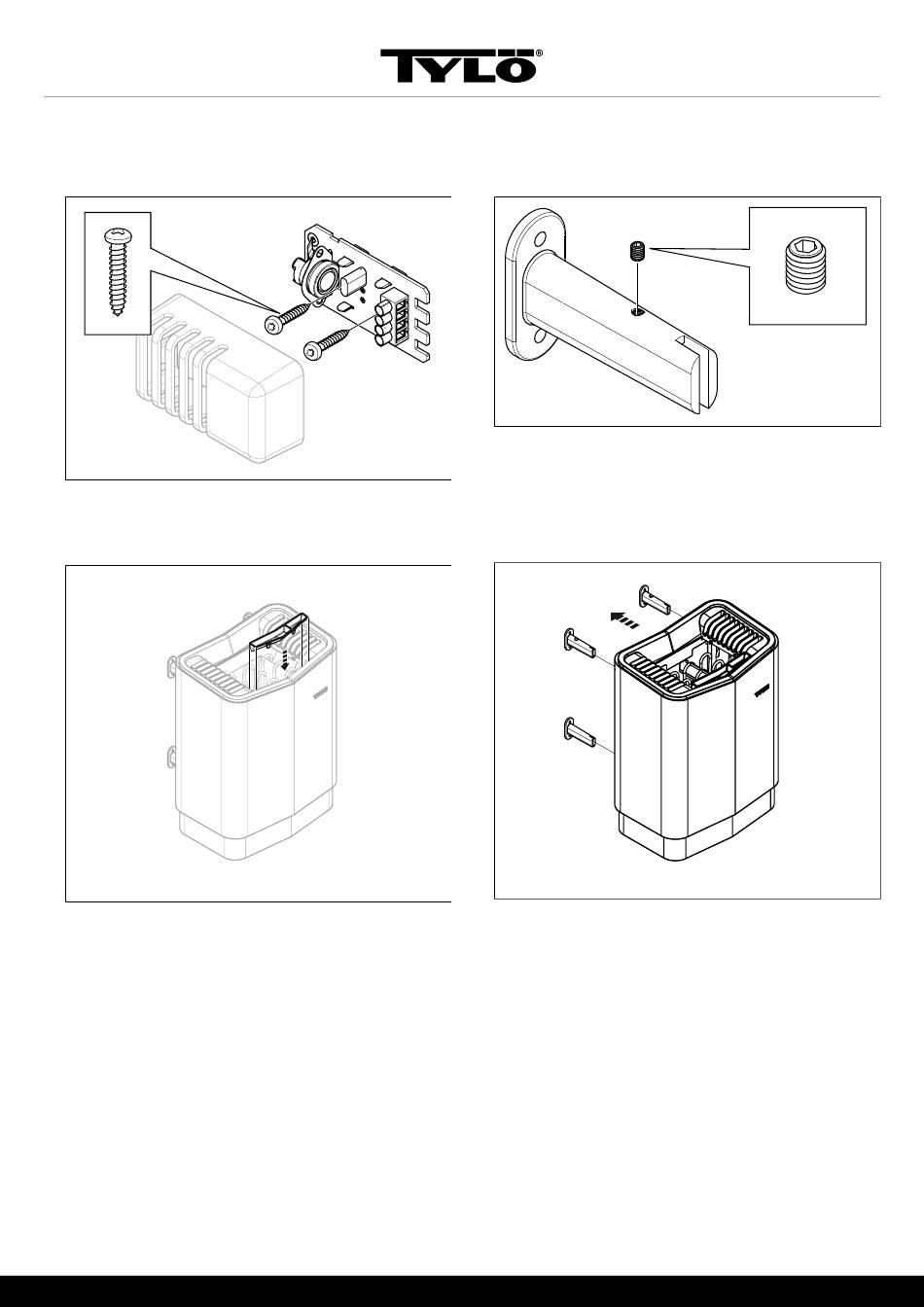 TYLÖ®