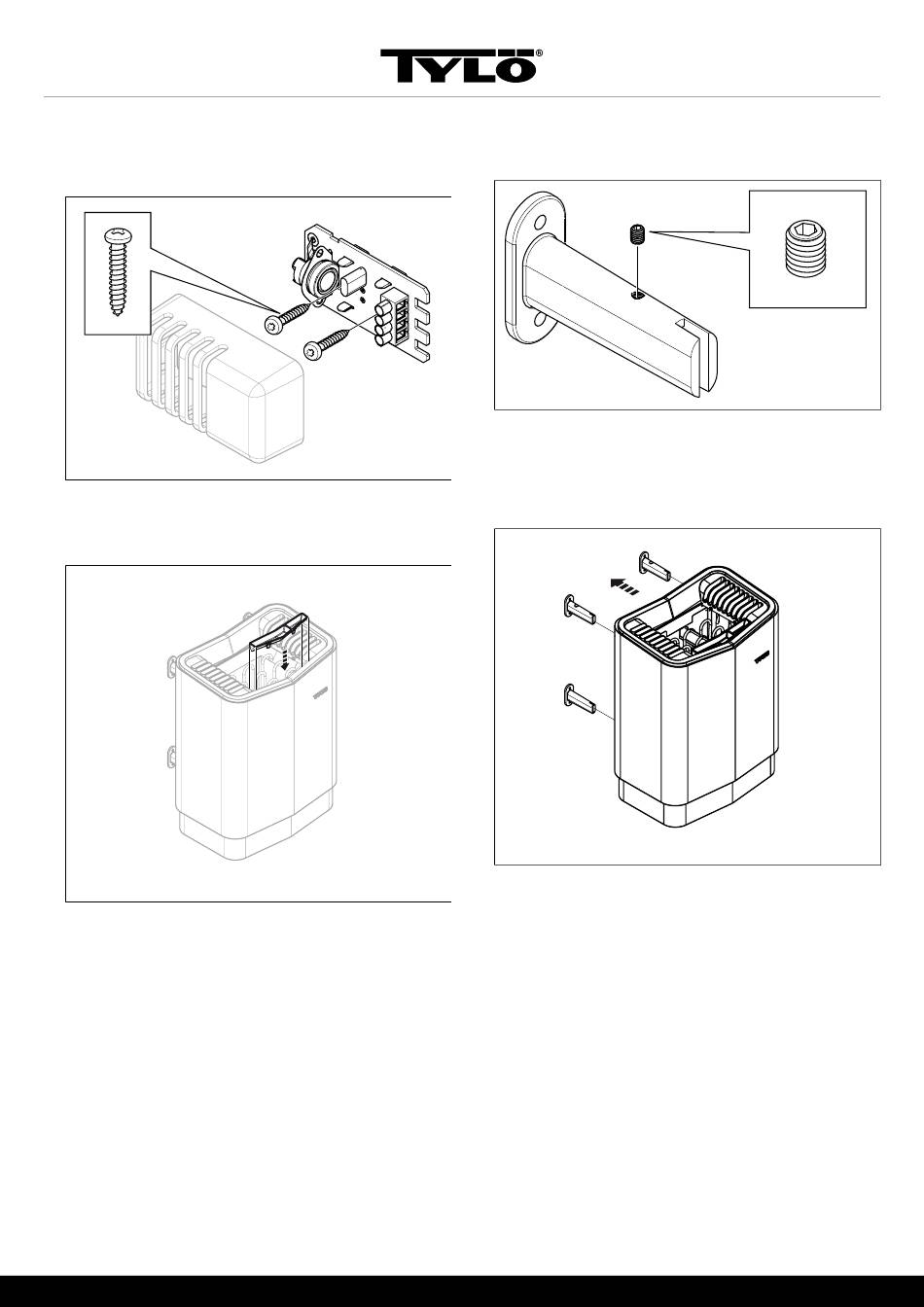 TYLÖ®