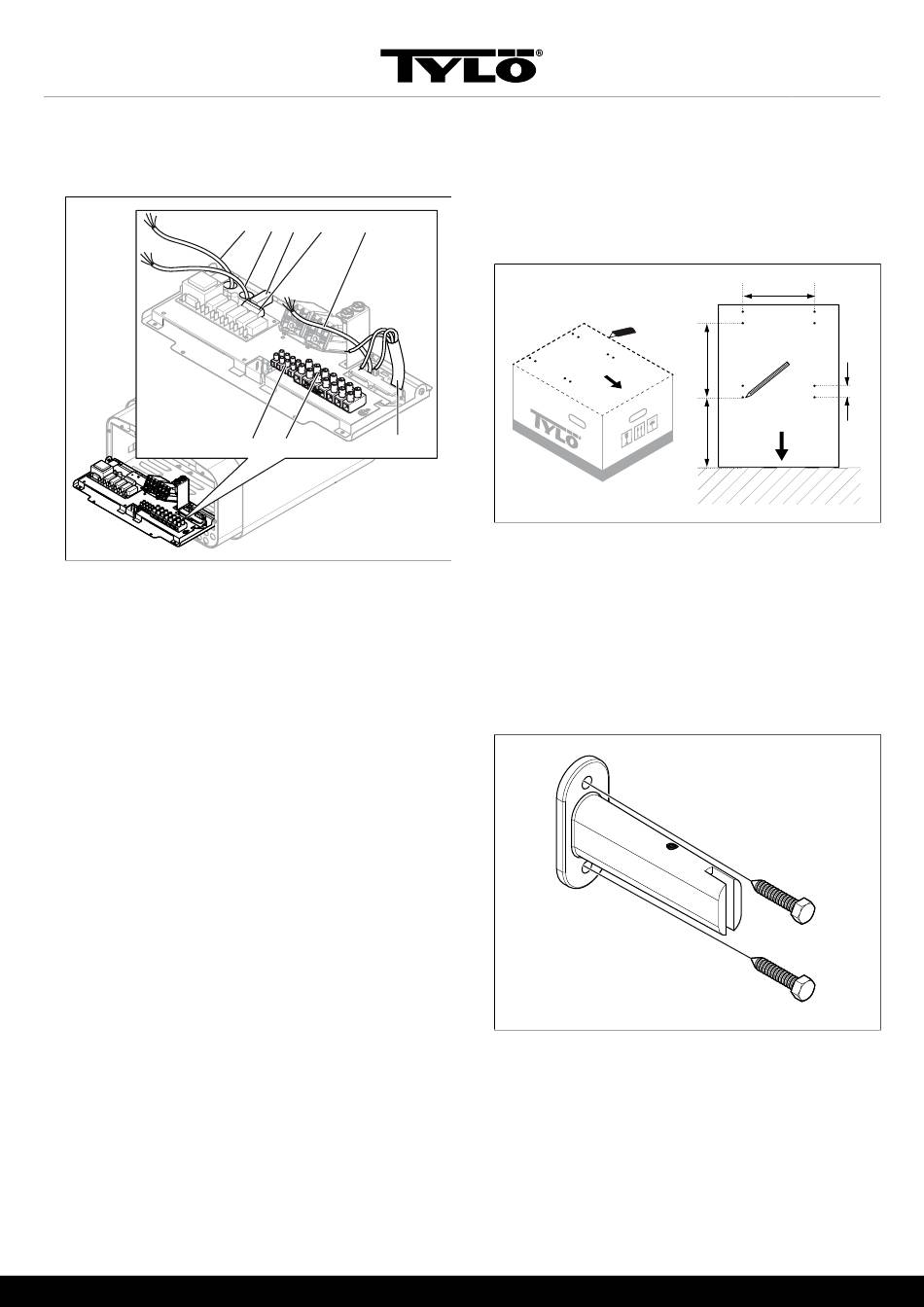 TYLÖ®

TYLÖ