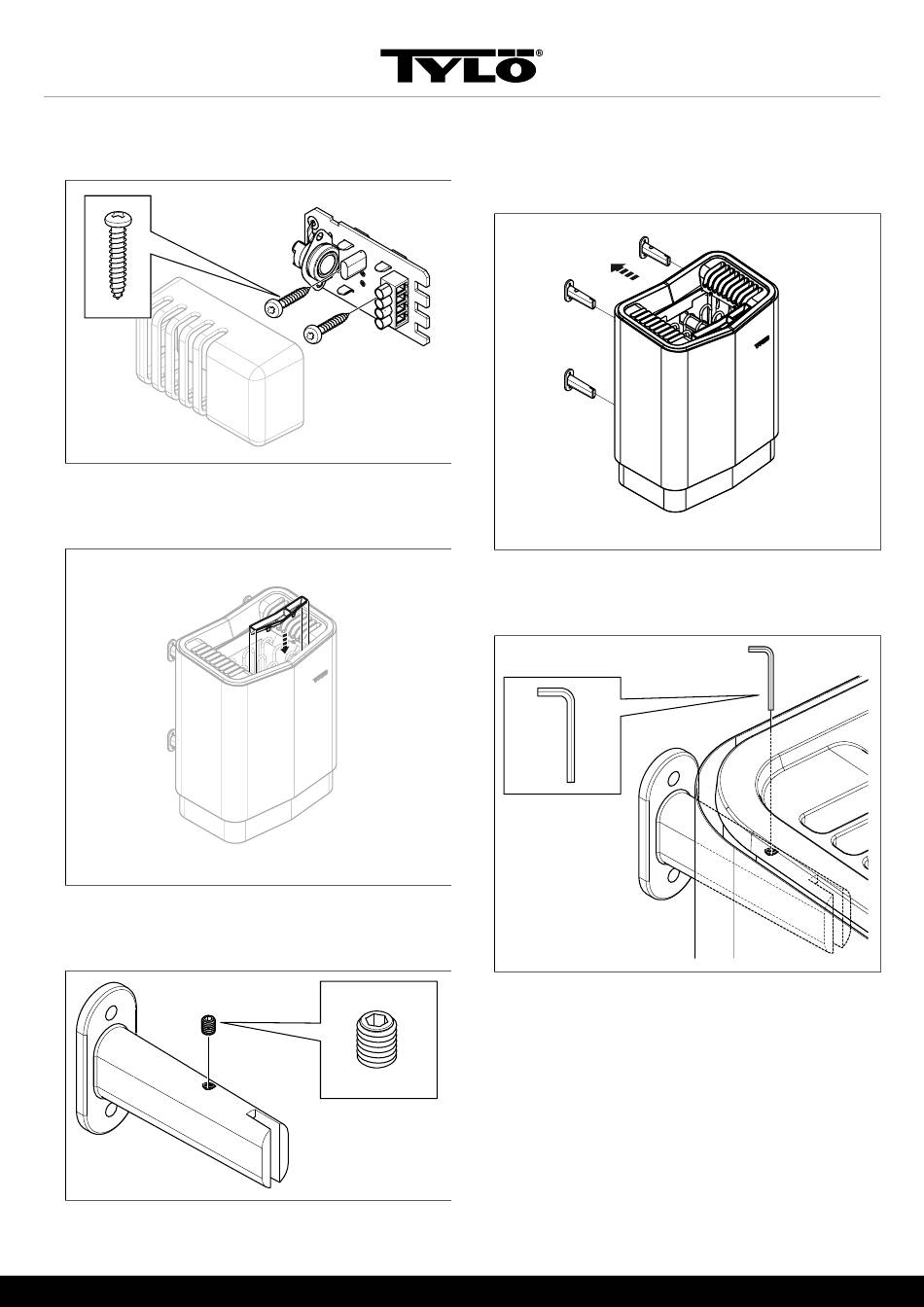 TYLÖ®