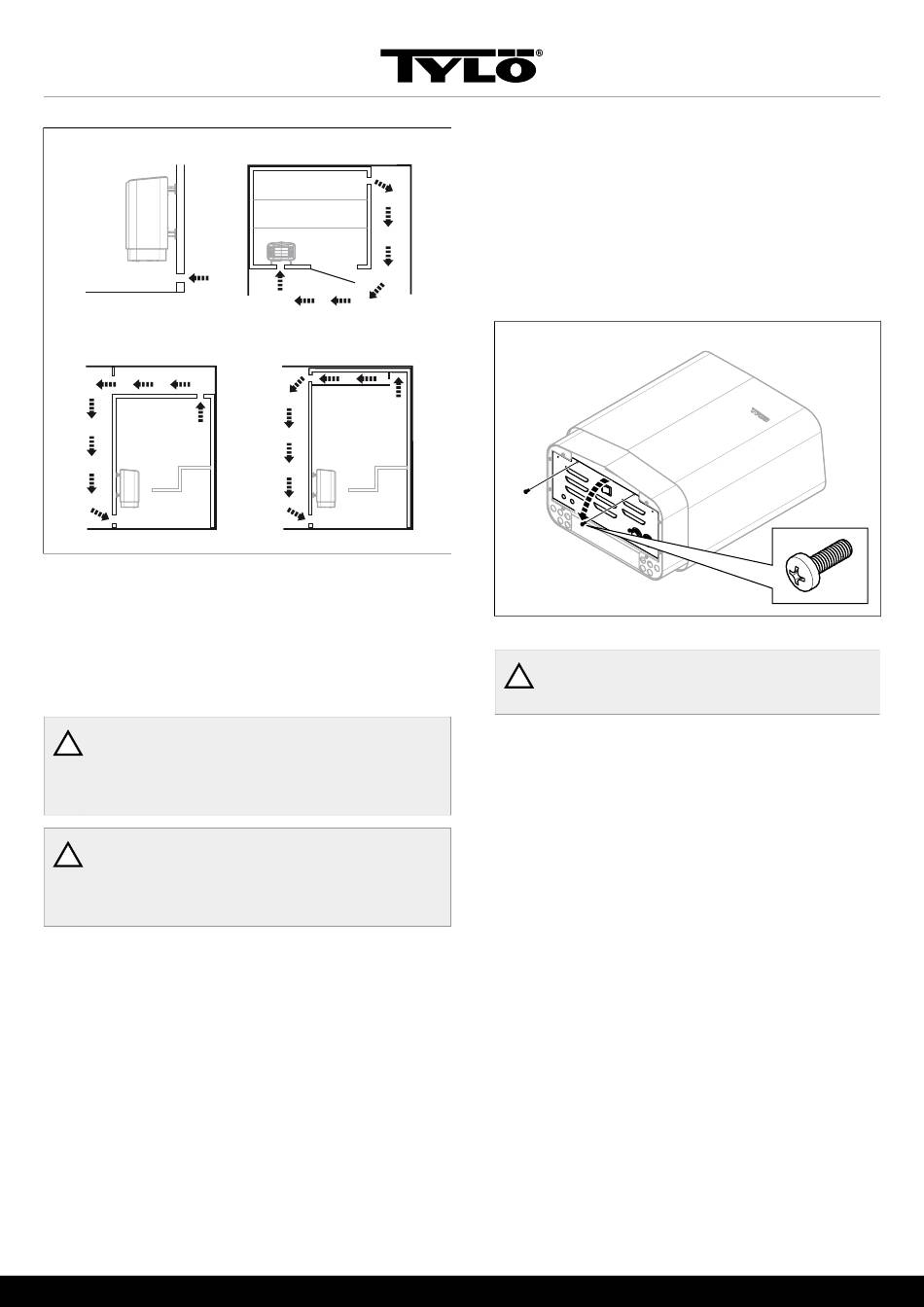 TYLÖ®