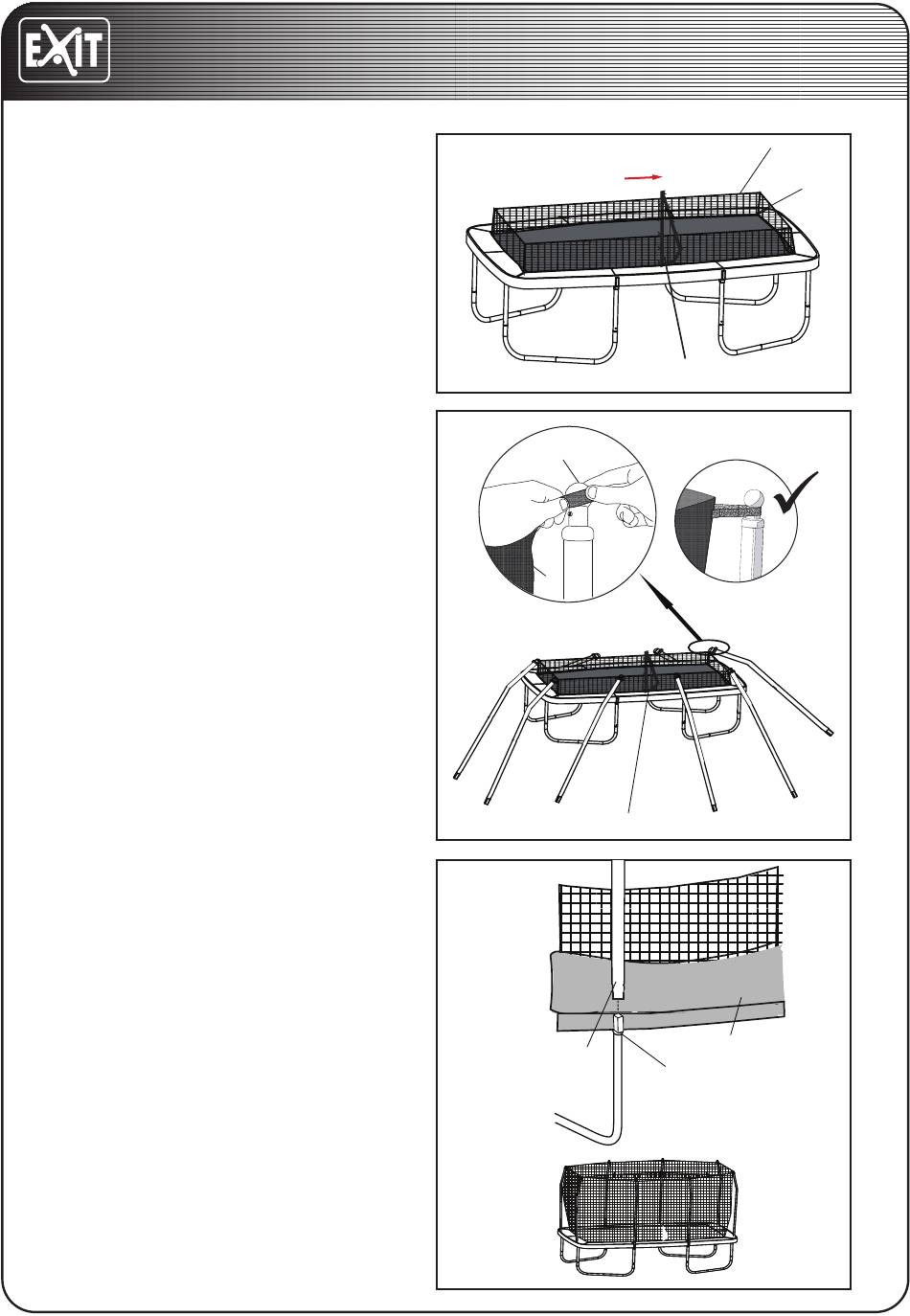 EXIT