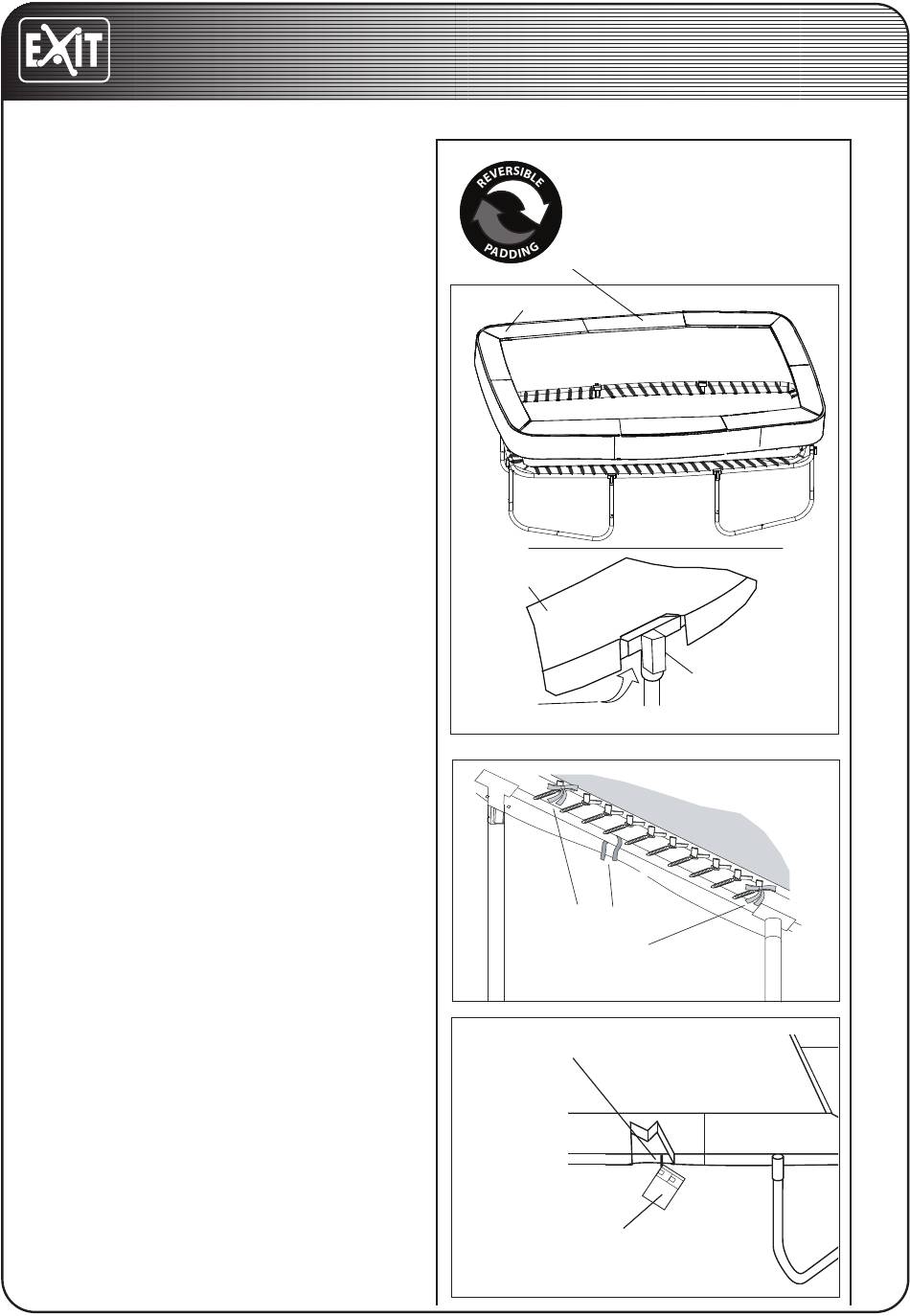 EXIT

REVERSIBLE
PADDING