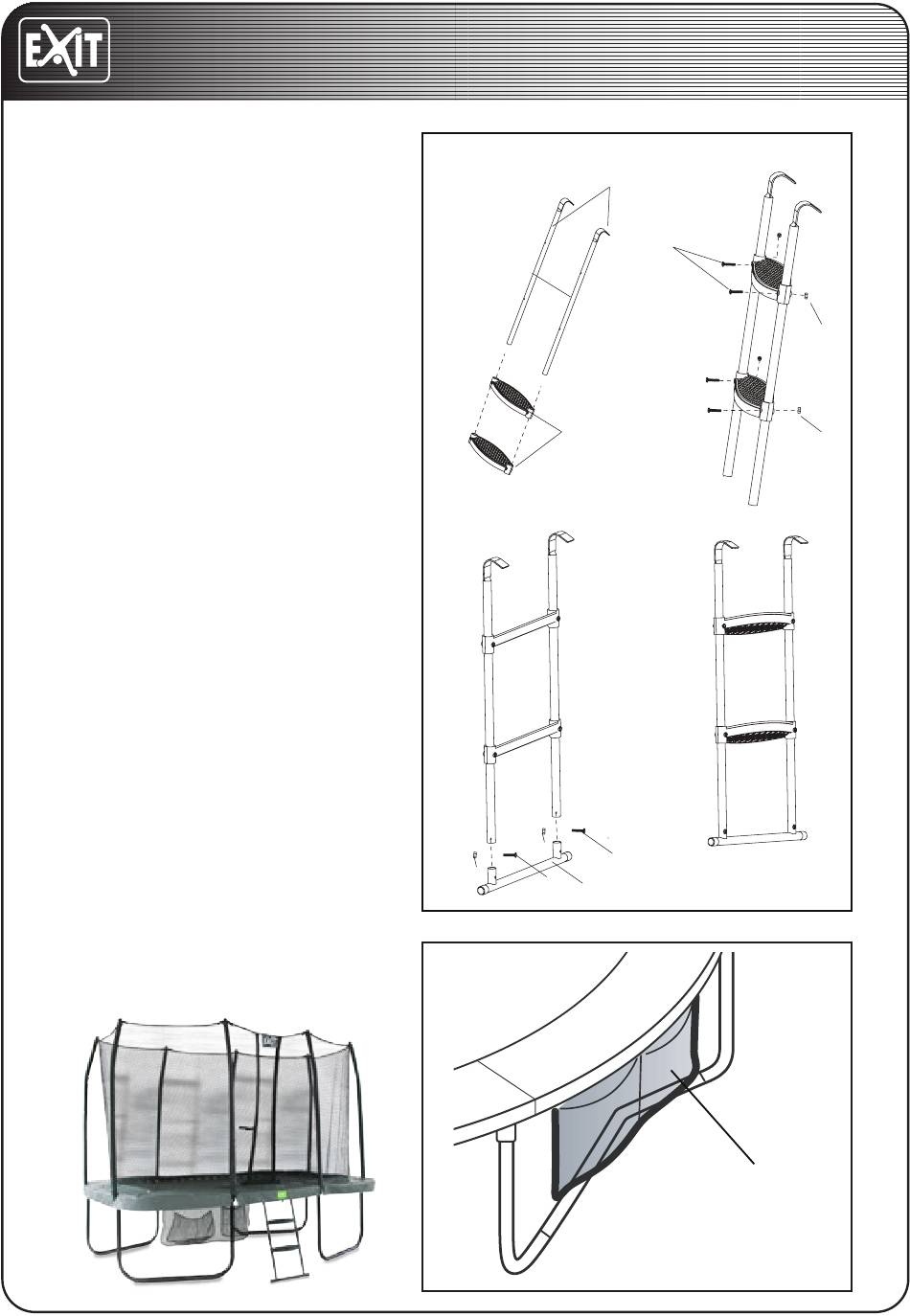 EXIT