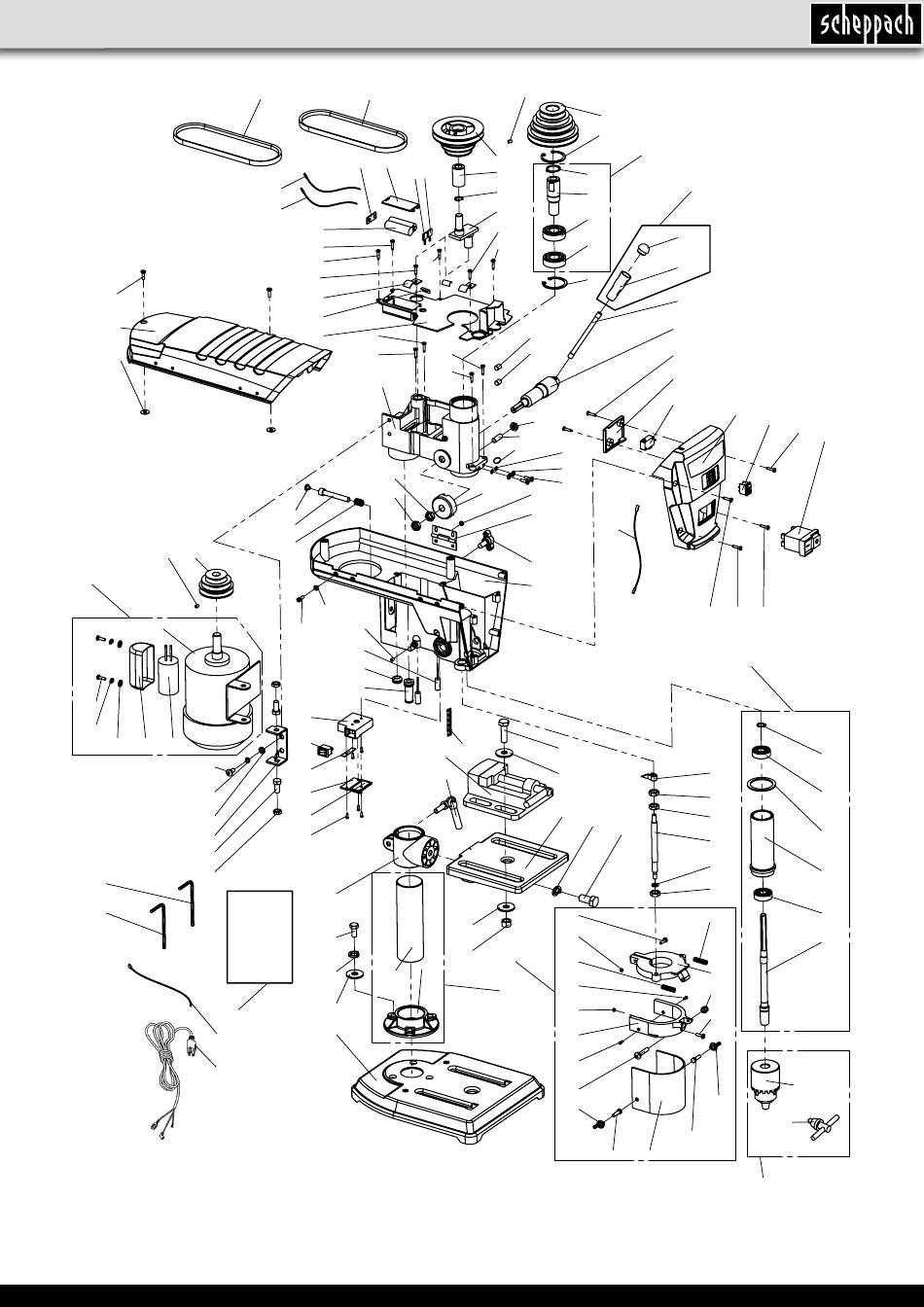 scheppach