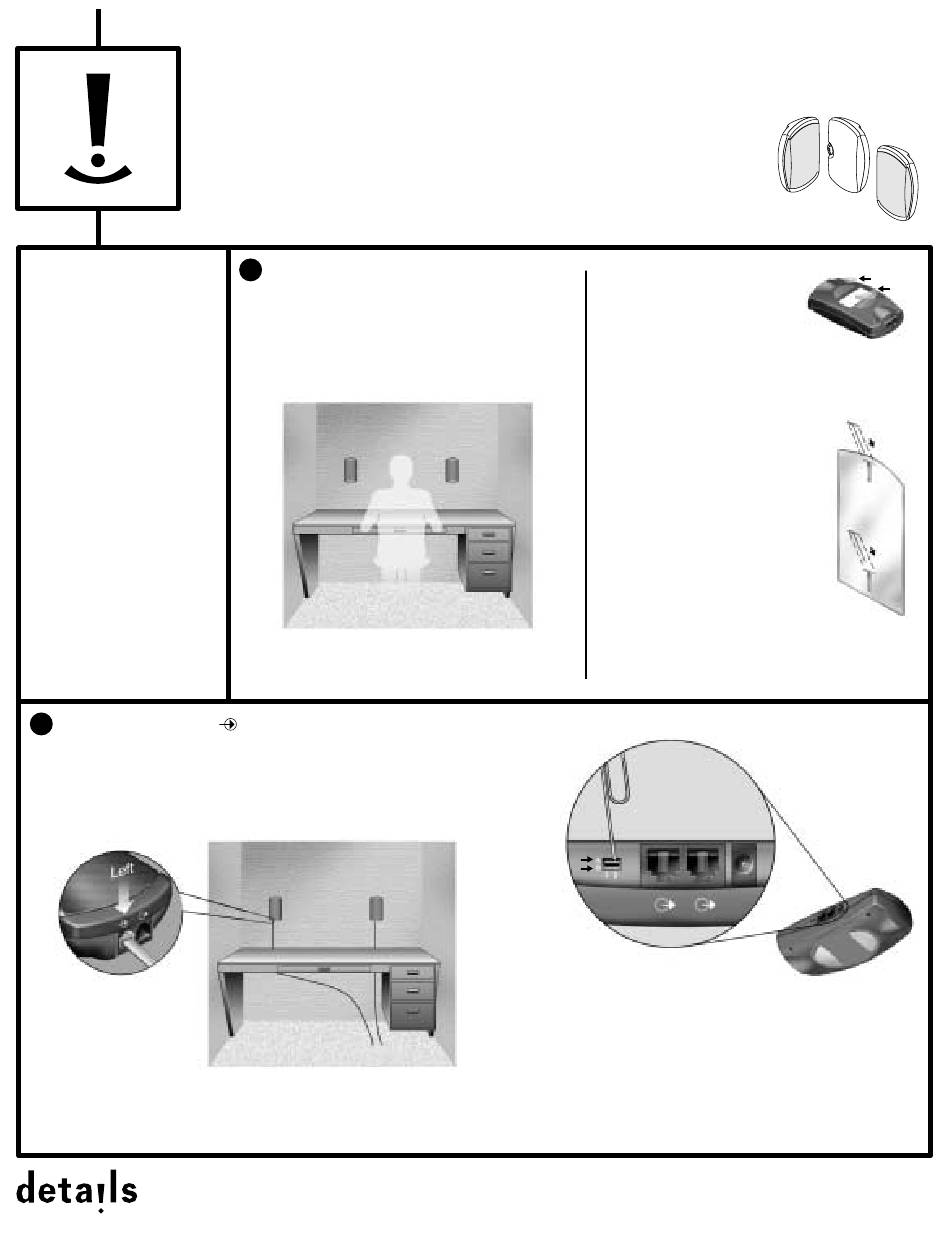 Left

details