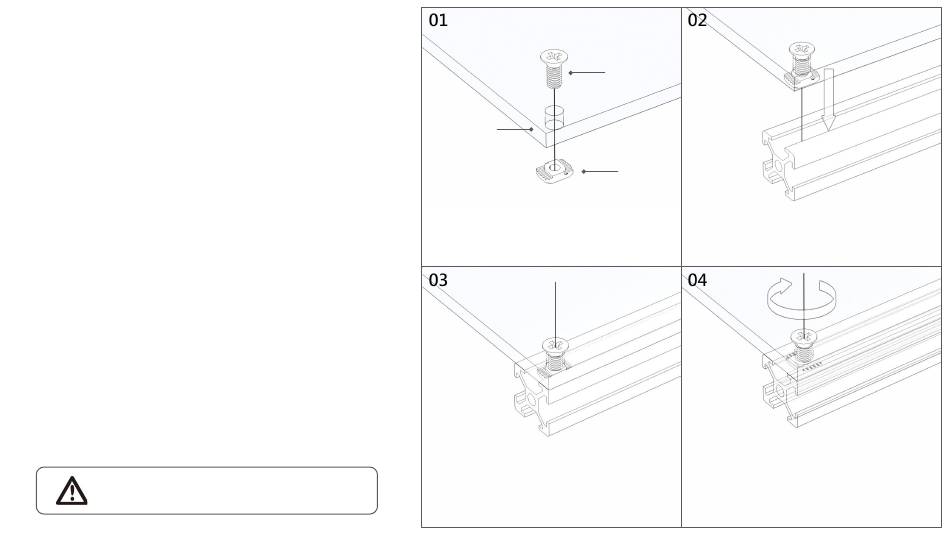 01

02

03

04