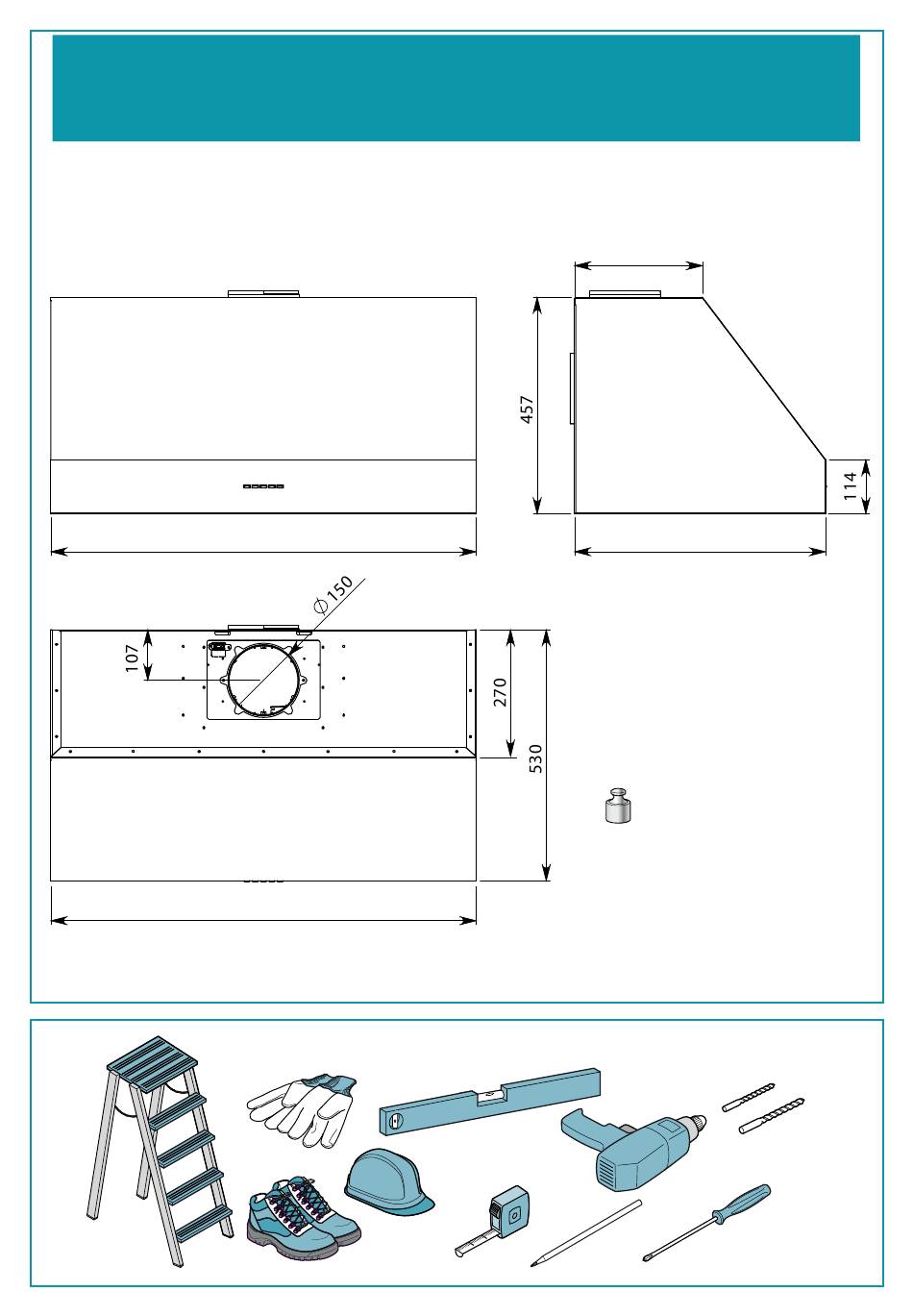 457

114

$\varnothing 150$

107

270

530