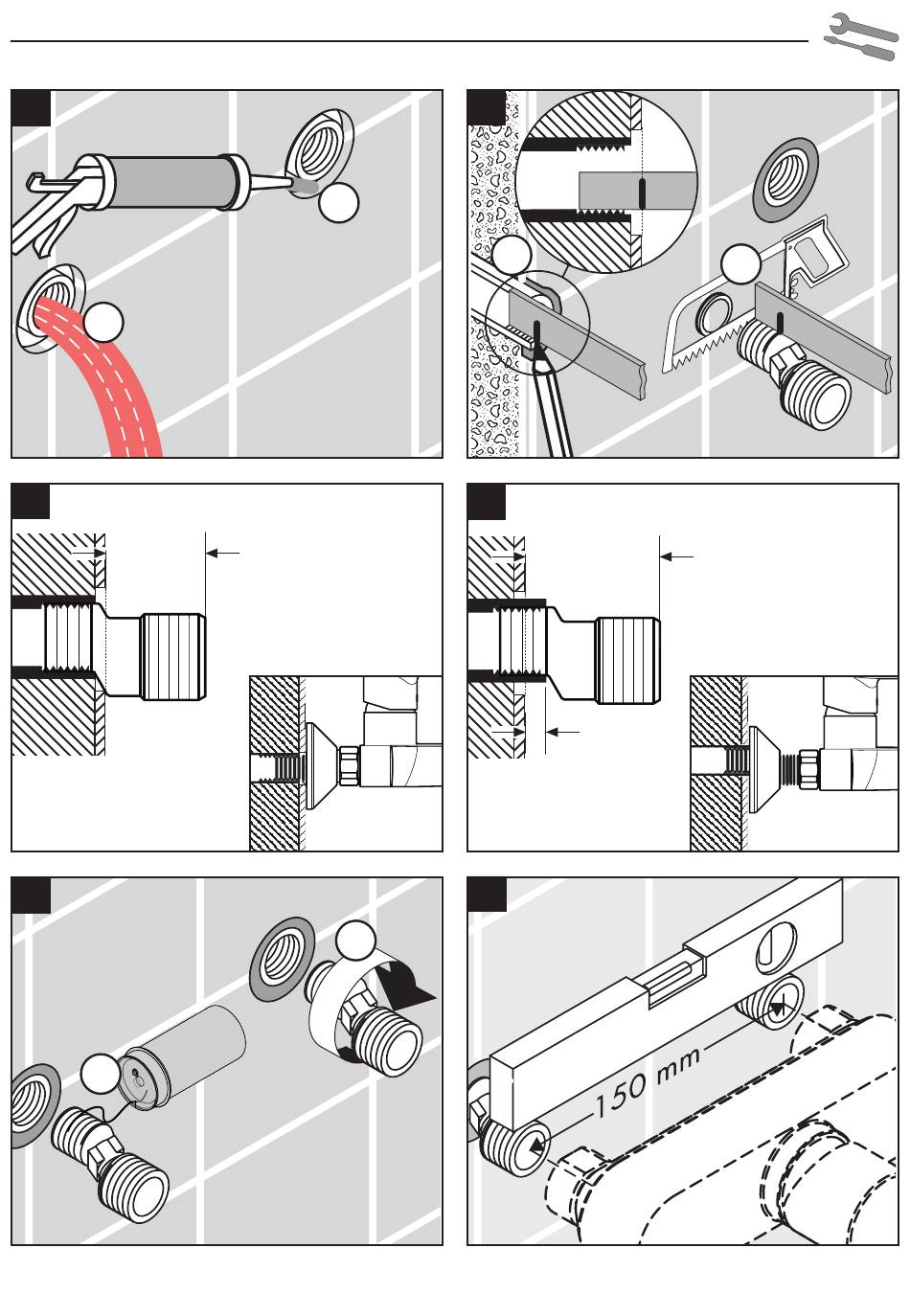 150 mm