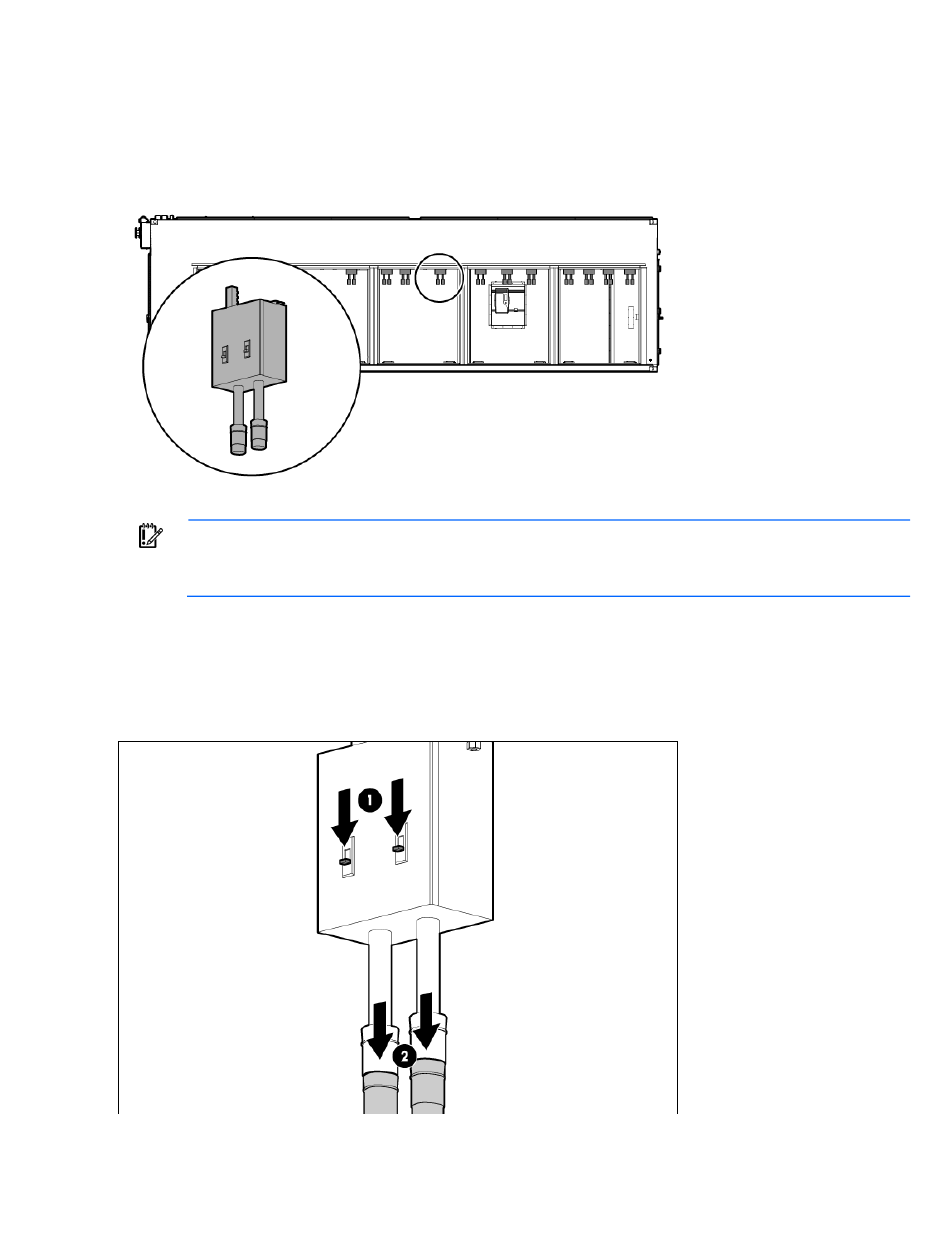 1

2