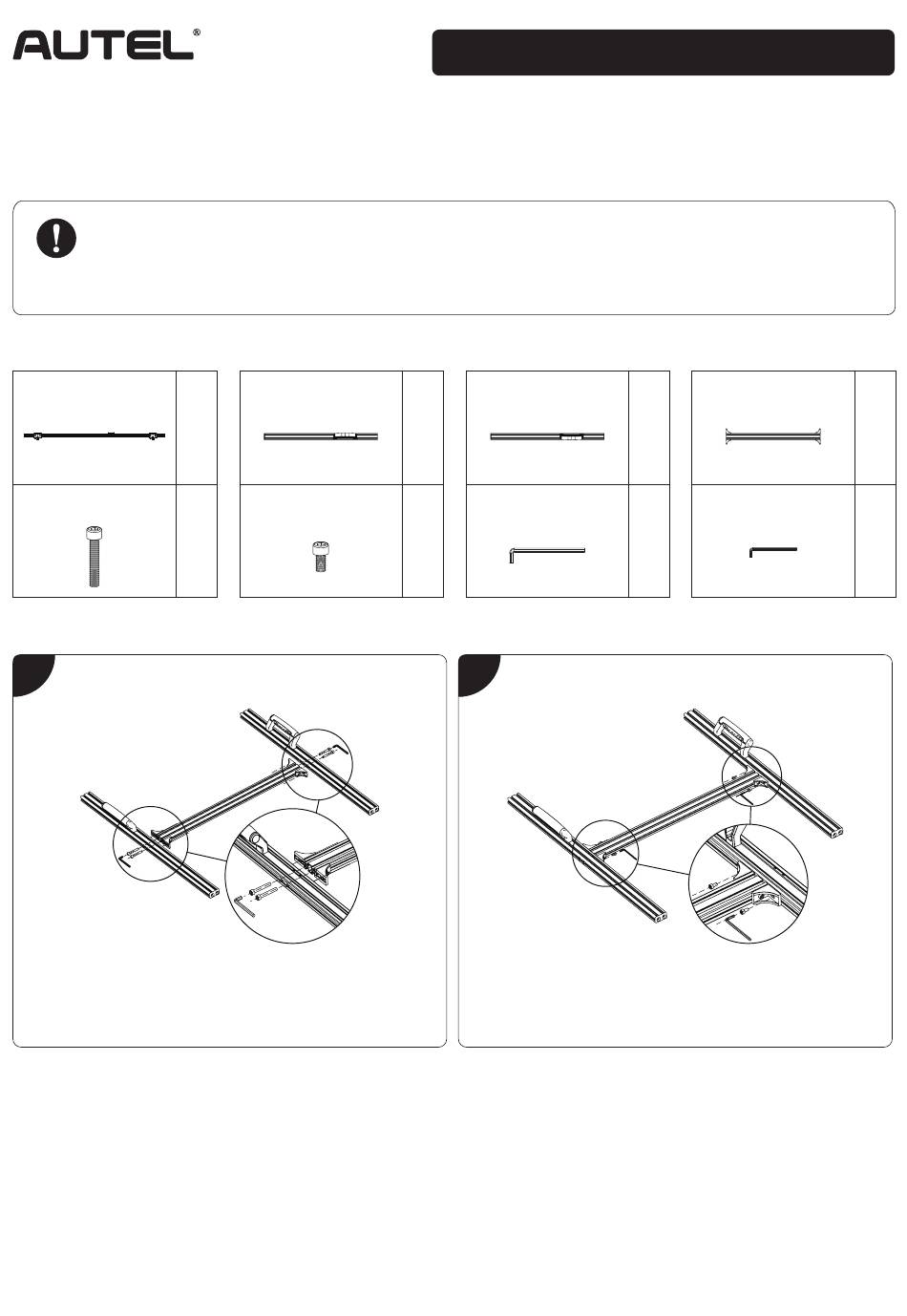 AUTEL®