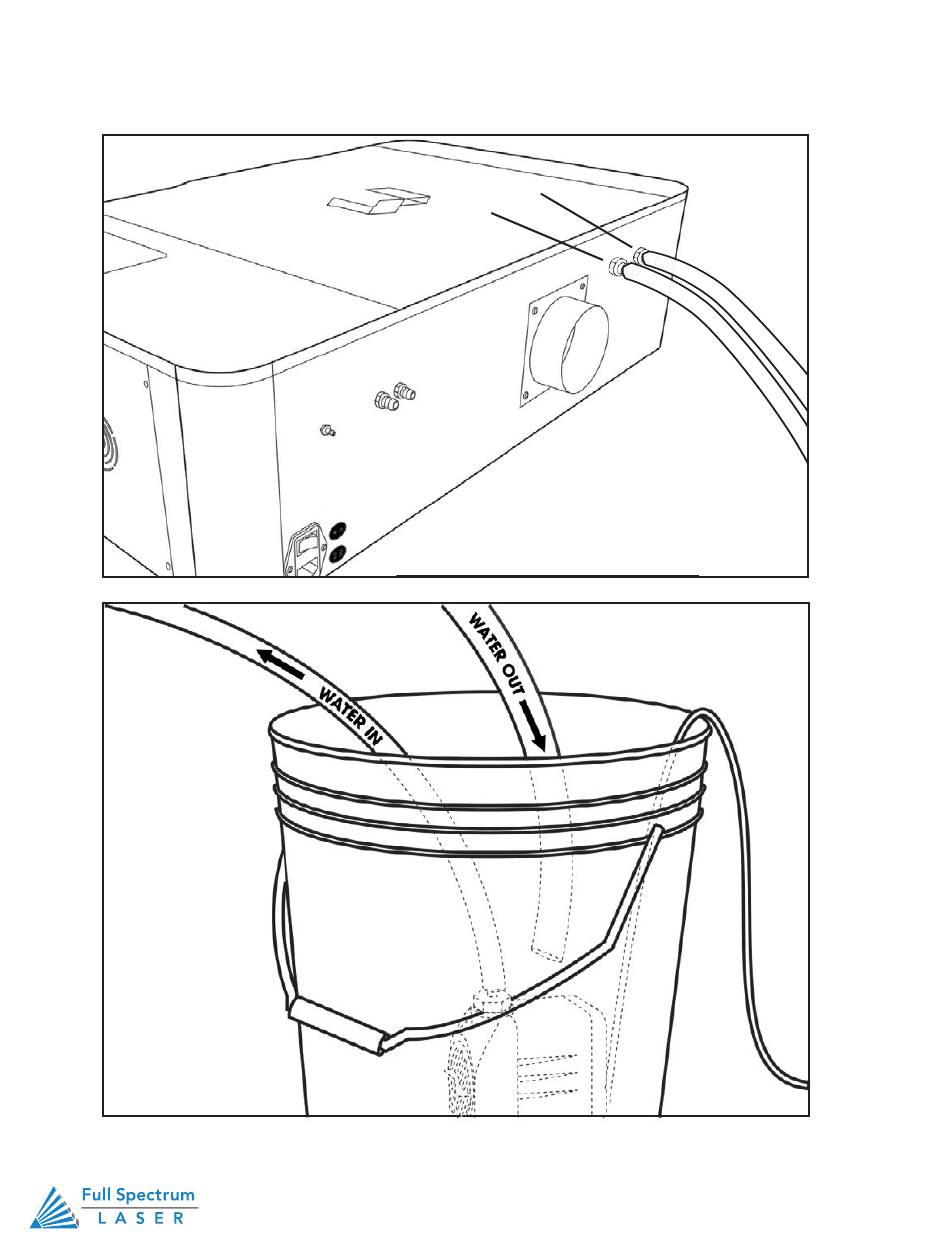 WATER IN

WATER OUT

Full Spectrum
LASER