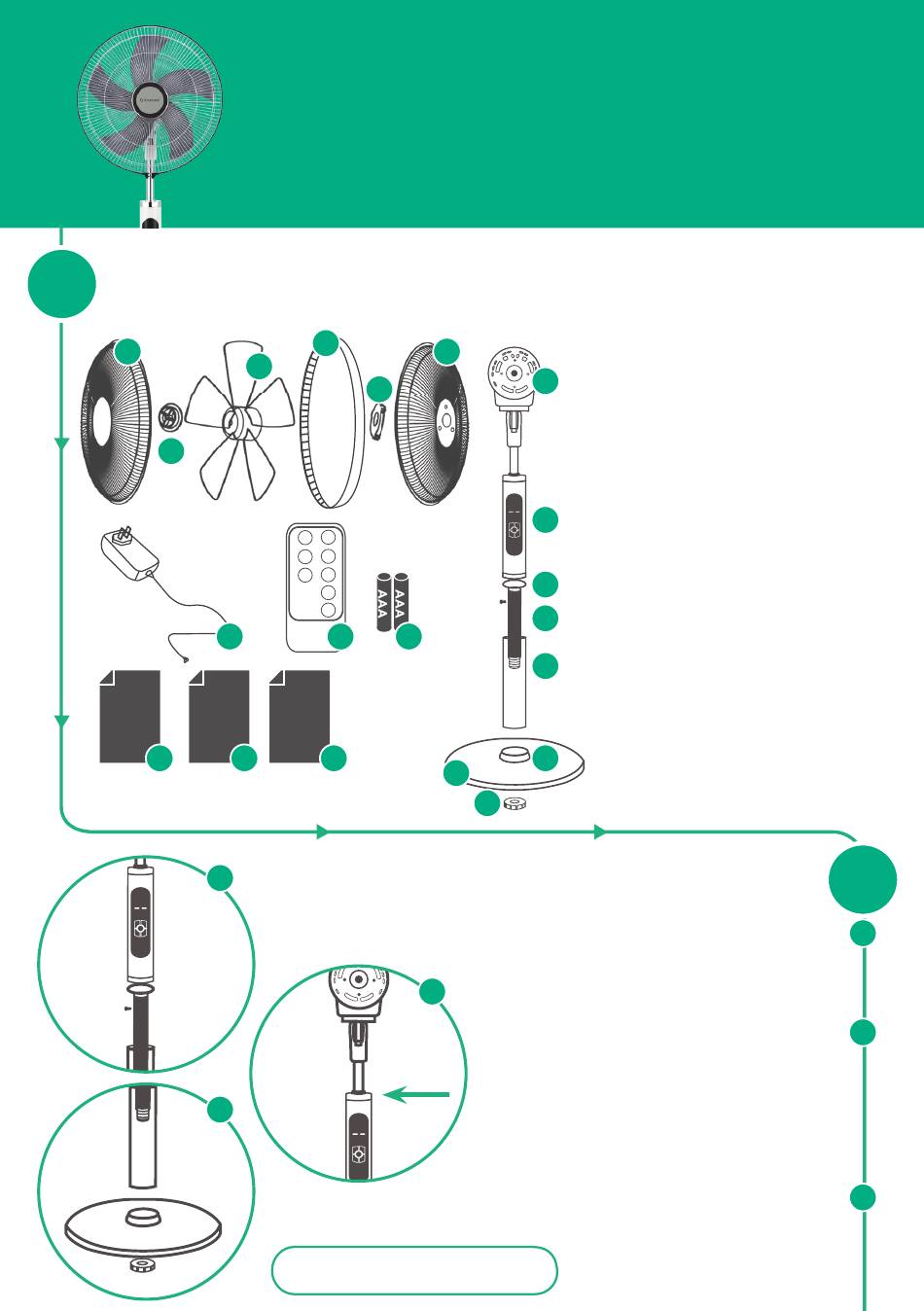 AAA
AAA