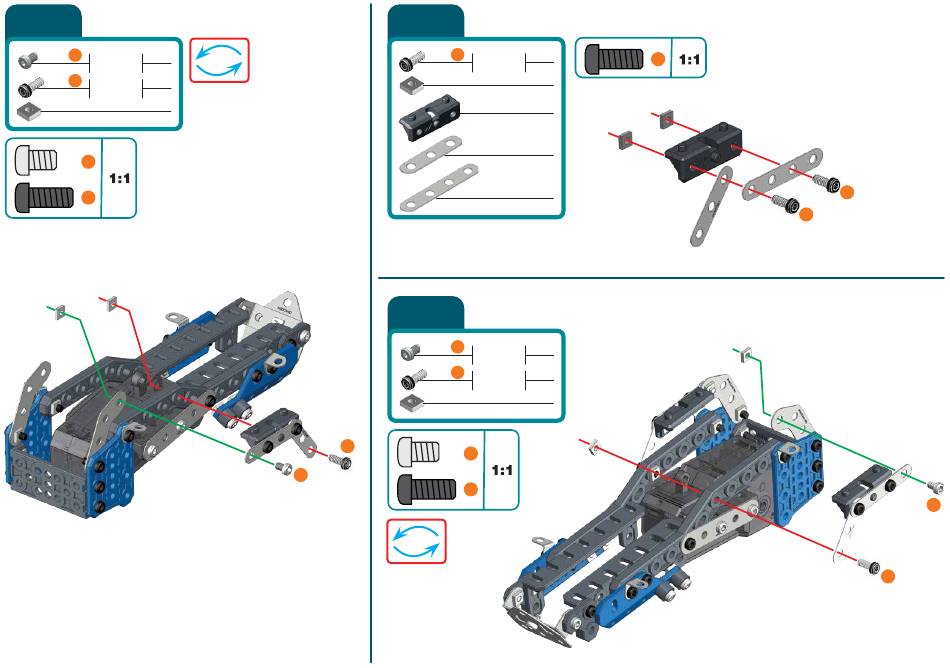 1:1

1:1

1:1