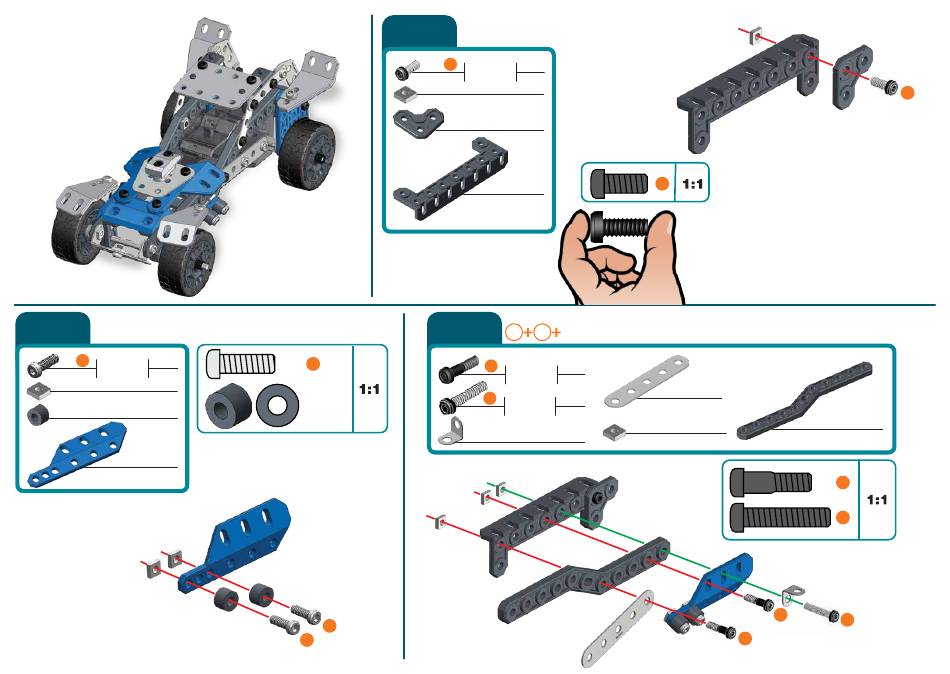 1:1

1:1

1:1