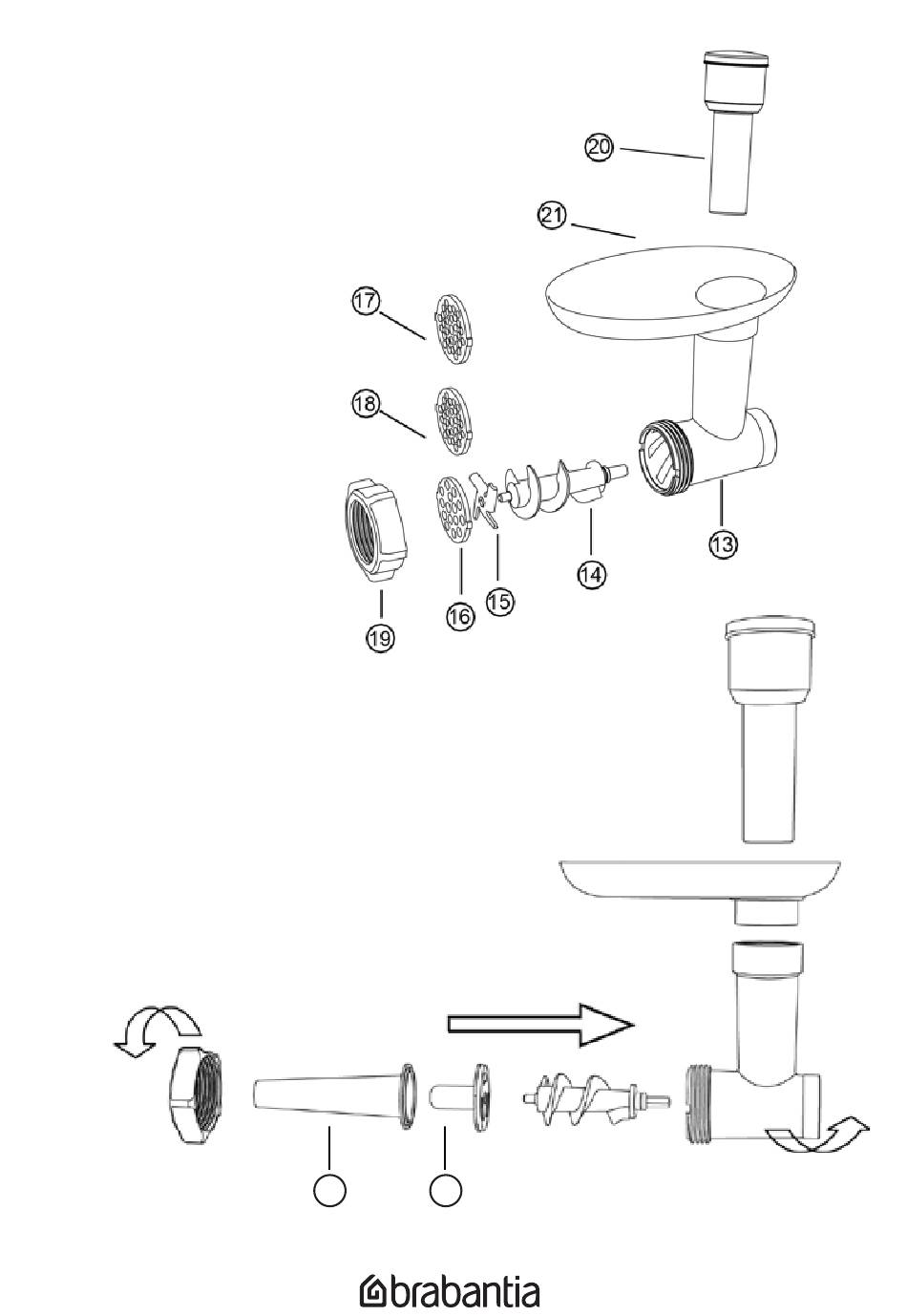 20
21
17
18
13
14
15
16
19

brabantia