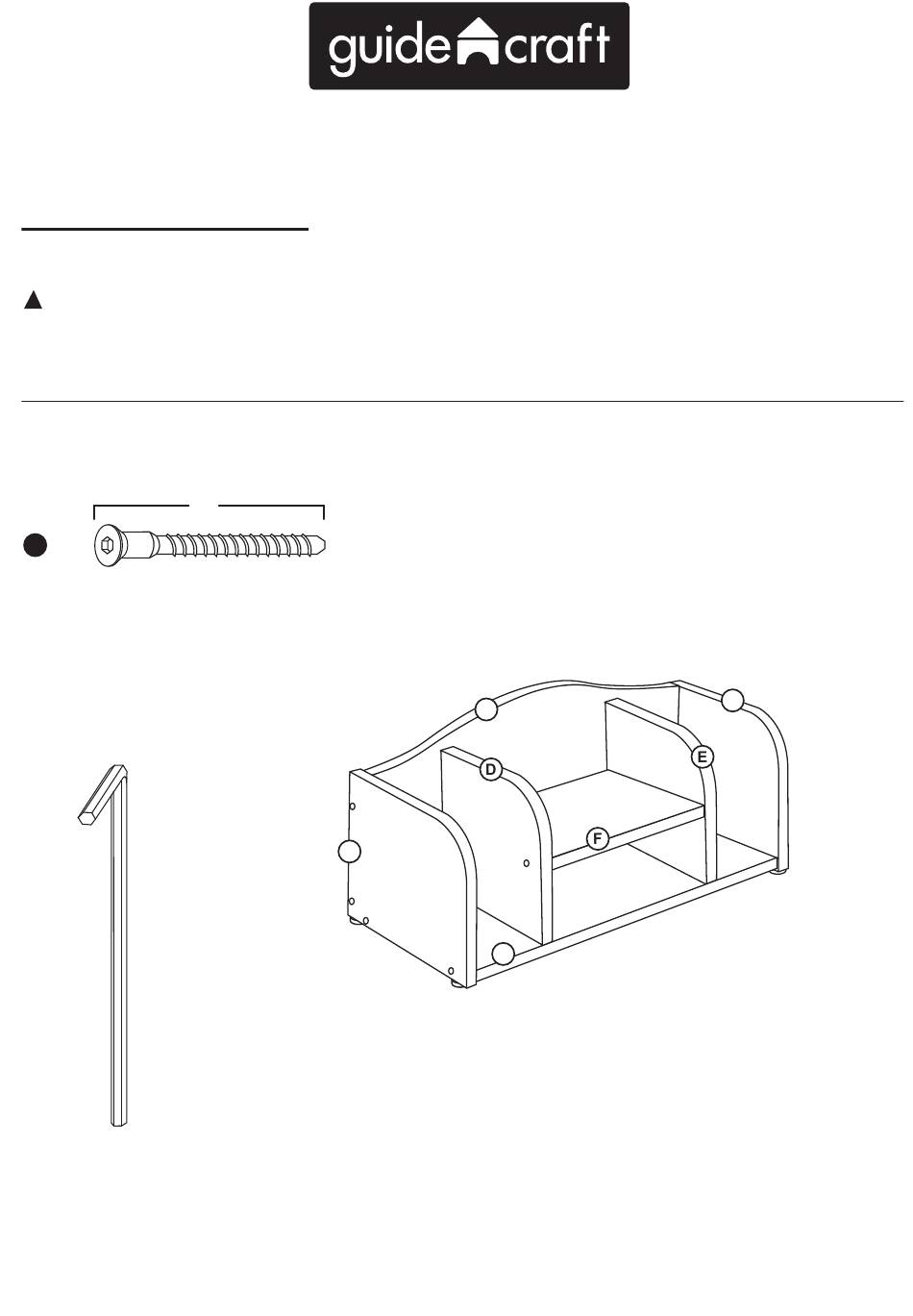 guide craft

D

E

F