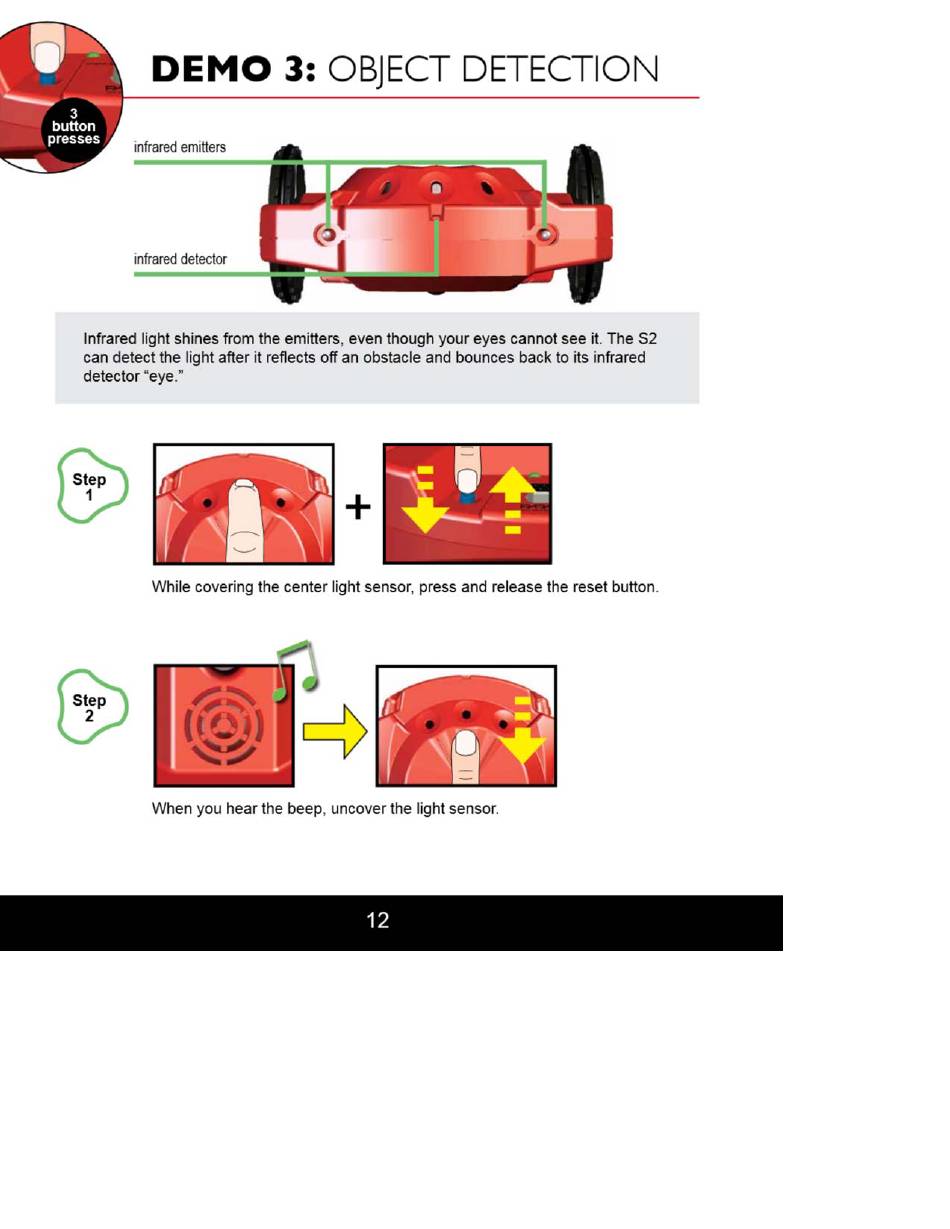 3 button presses

DEMO 3: OBJECT DETECTION

infrared emitters

infrared detector

Infrared light shines from the emitters, even though your eyes cannot see it. The S2 can detect the light after it reflects off an obstacle and bounces back to its infrared detector "eye."

Step 1

+

While covering the center light sensor, press and release the reset button.

Step 2

When you hear the beep, uncover the light sensor.

12