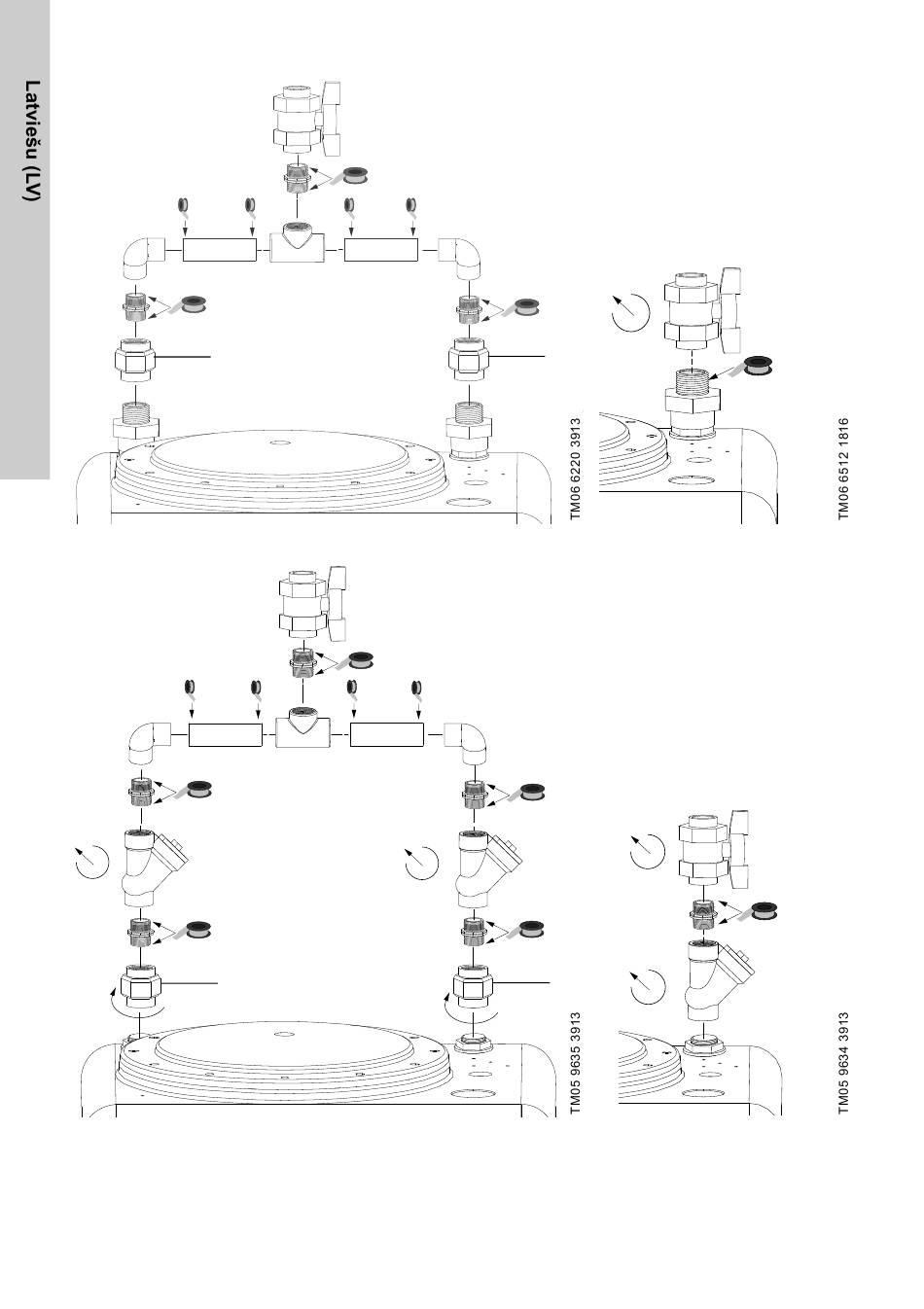 Latviešu (LV)

TM06 6220 3913

TM06 6512 1816

TM05 9635 3913

TM05 9634 3913