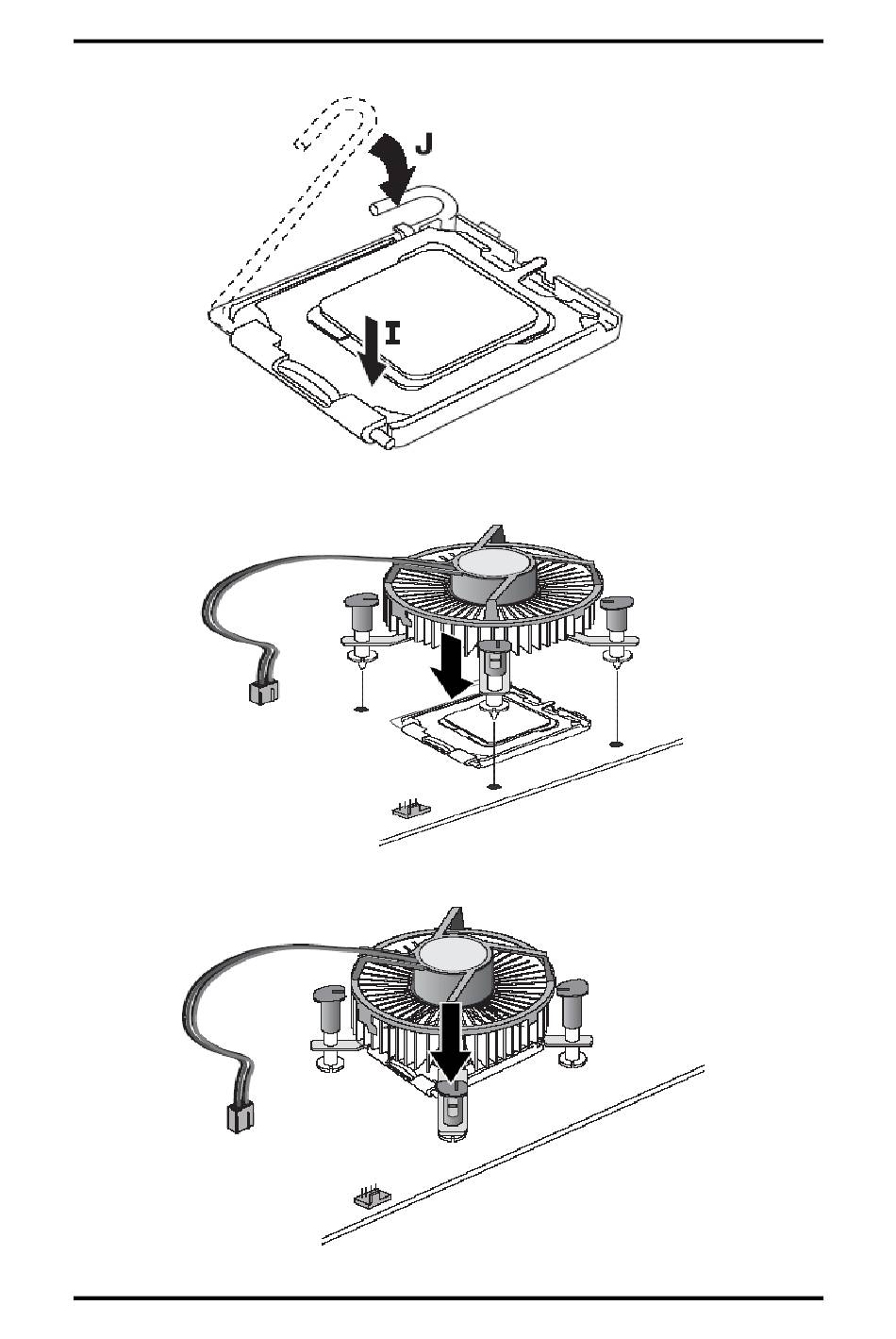 J

I