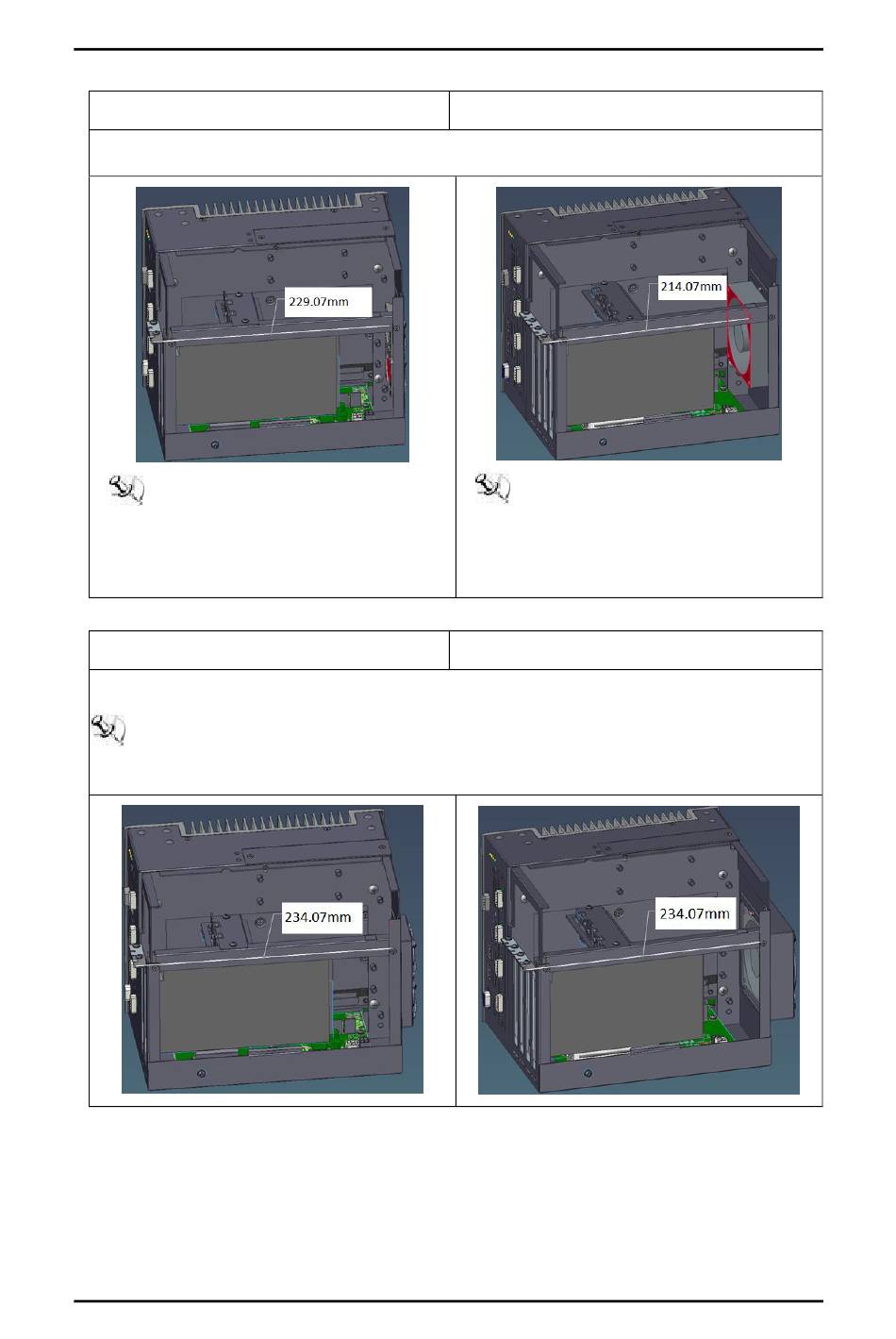 229.07mm

214.07mm

234.07mm

234.07mm