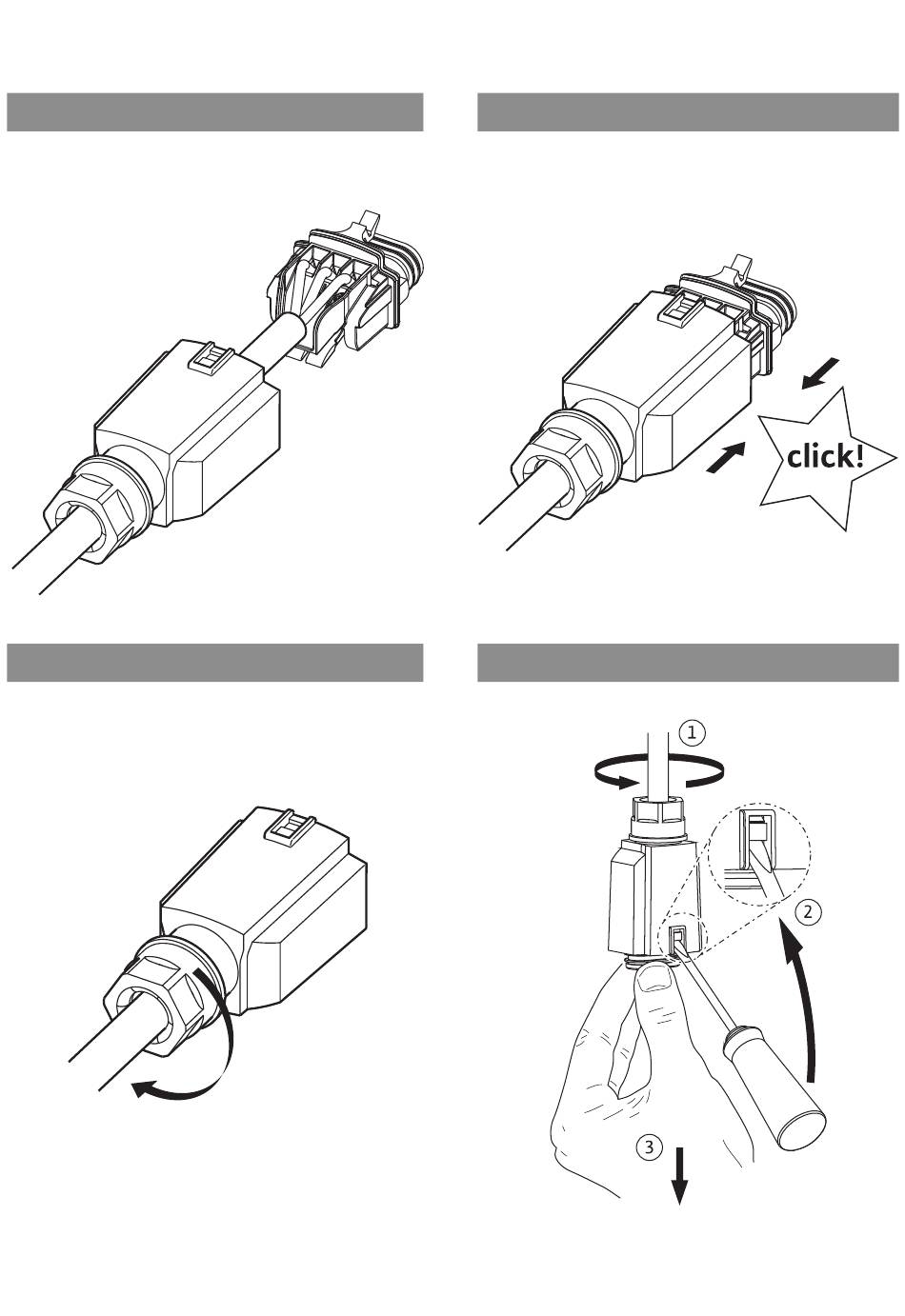 click!

1

2

3