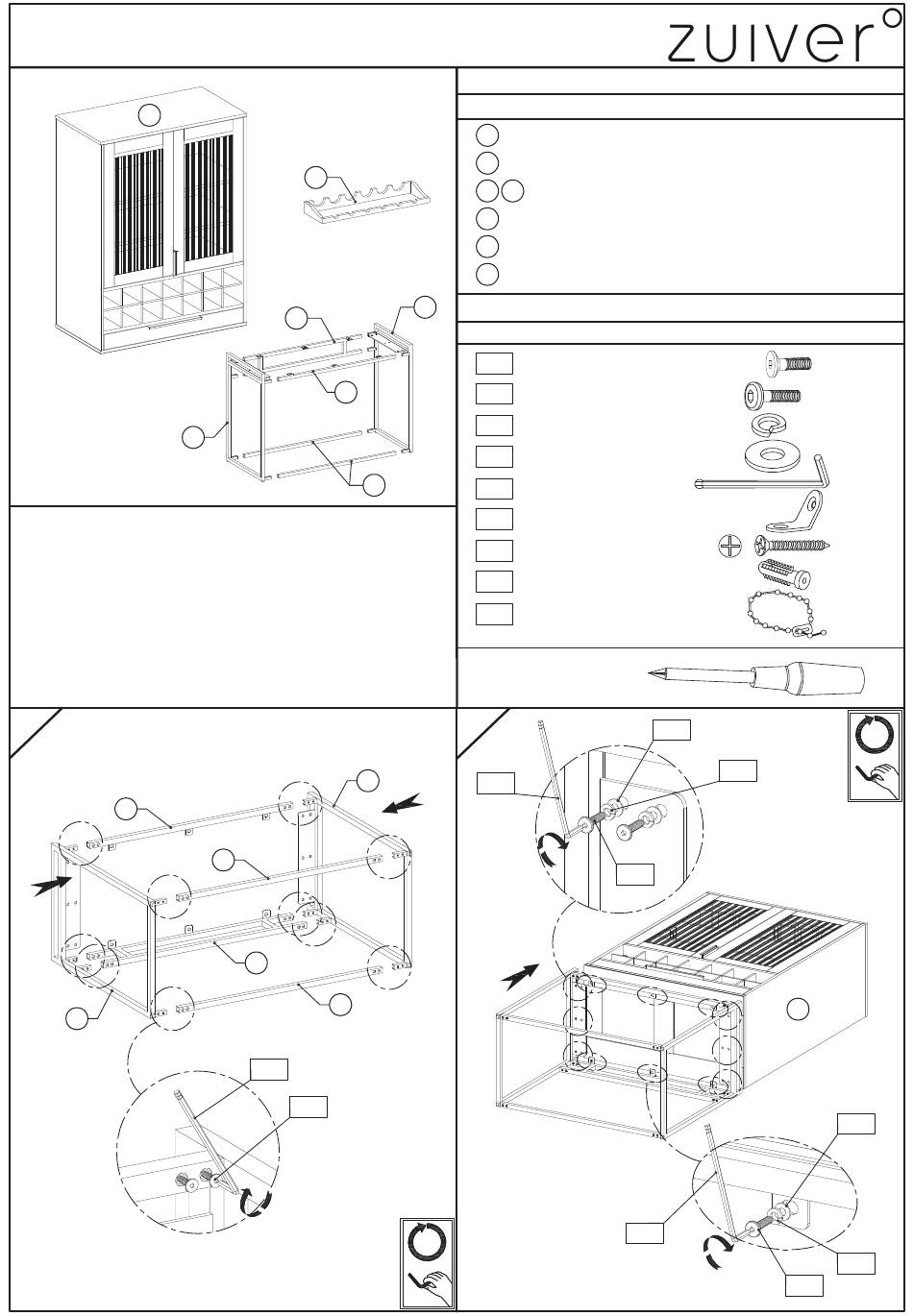 zuiver